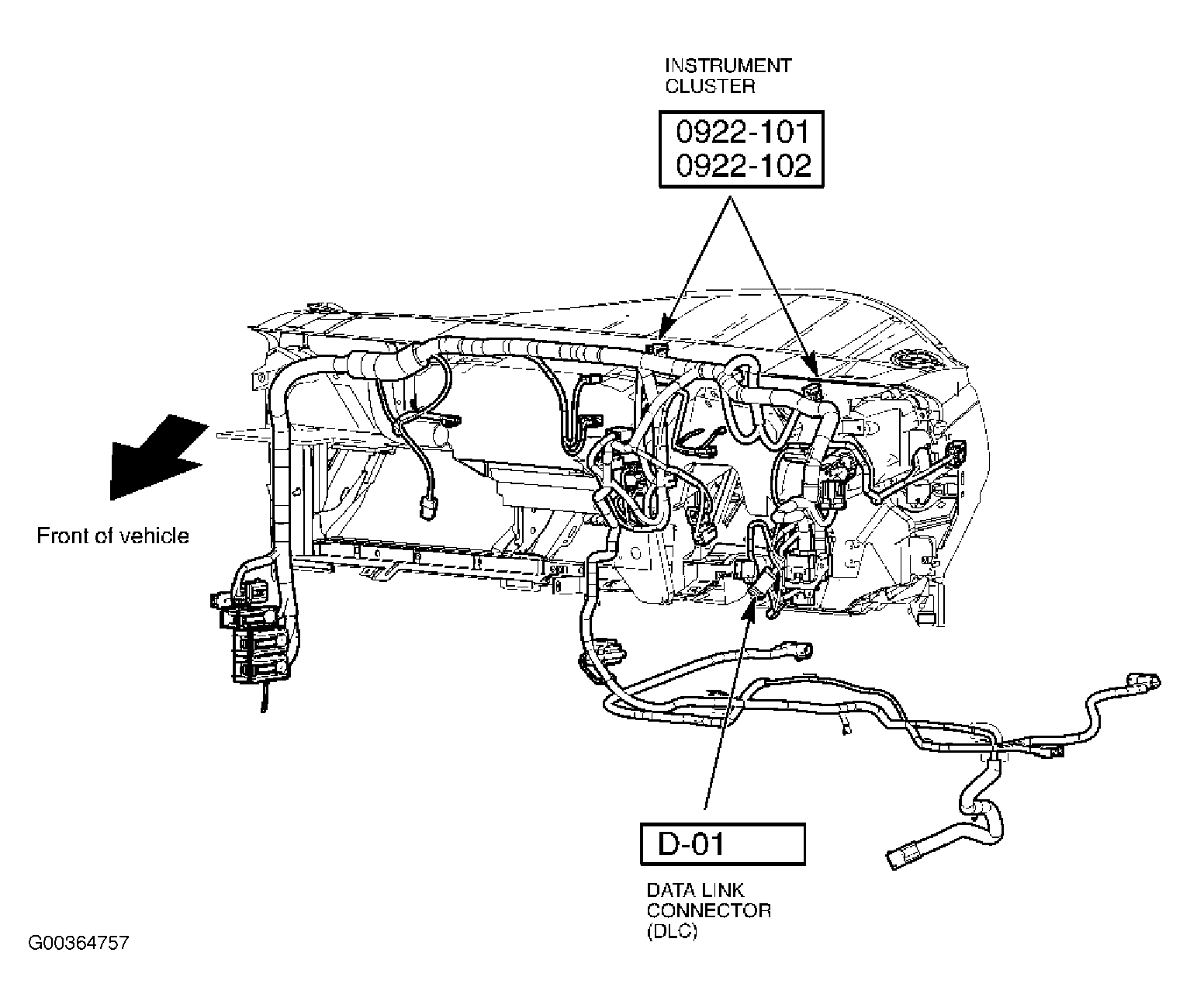 INSTRUMENT
CLUSTER

0922-101
0922-102

Front of vehicle

D-01

DATA LINK
CONNECTOR
(DLC)

G00364757