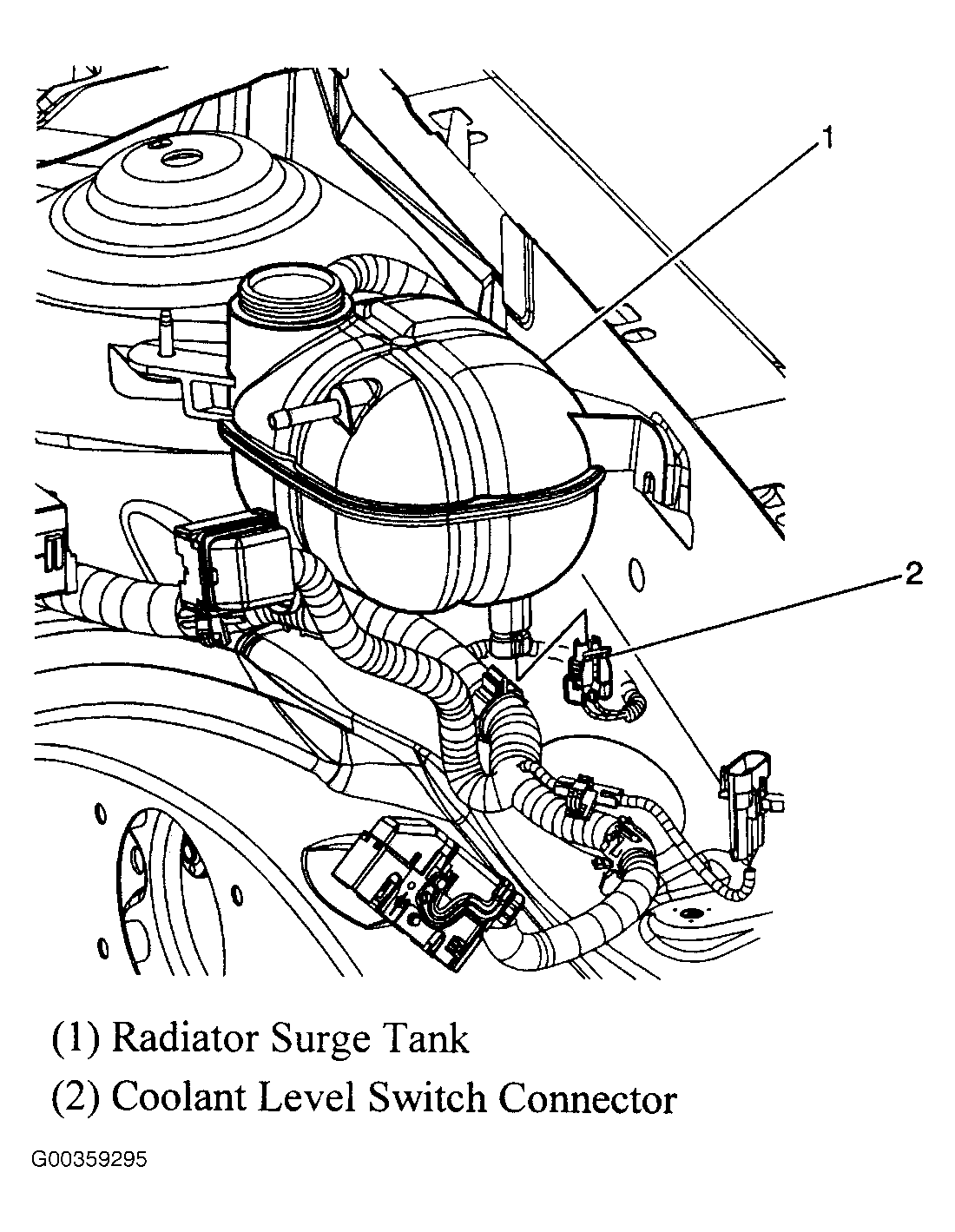 1

2

(1) Radiator Surge Tank

(2) Coolant Level Switch Connector

G00359295