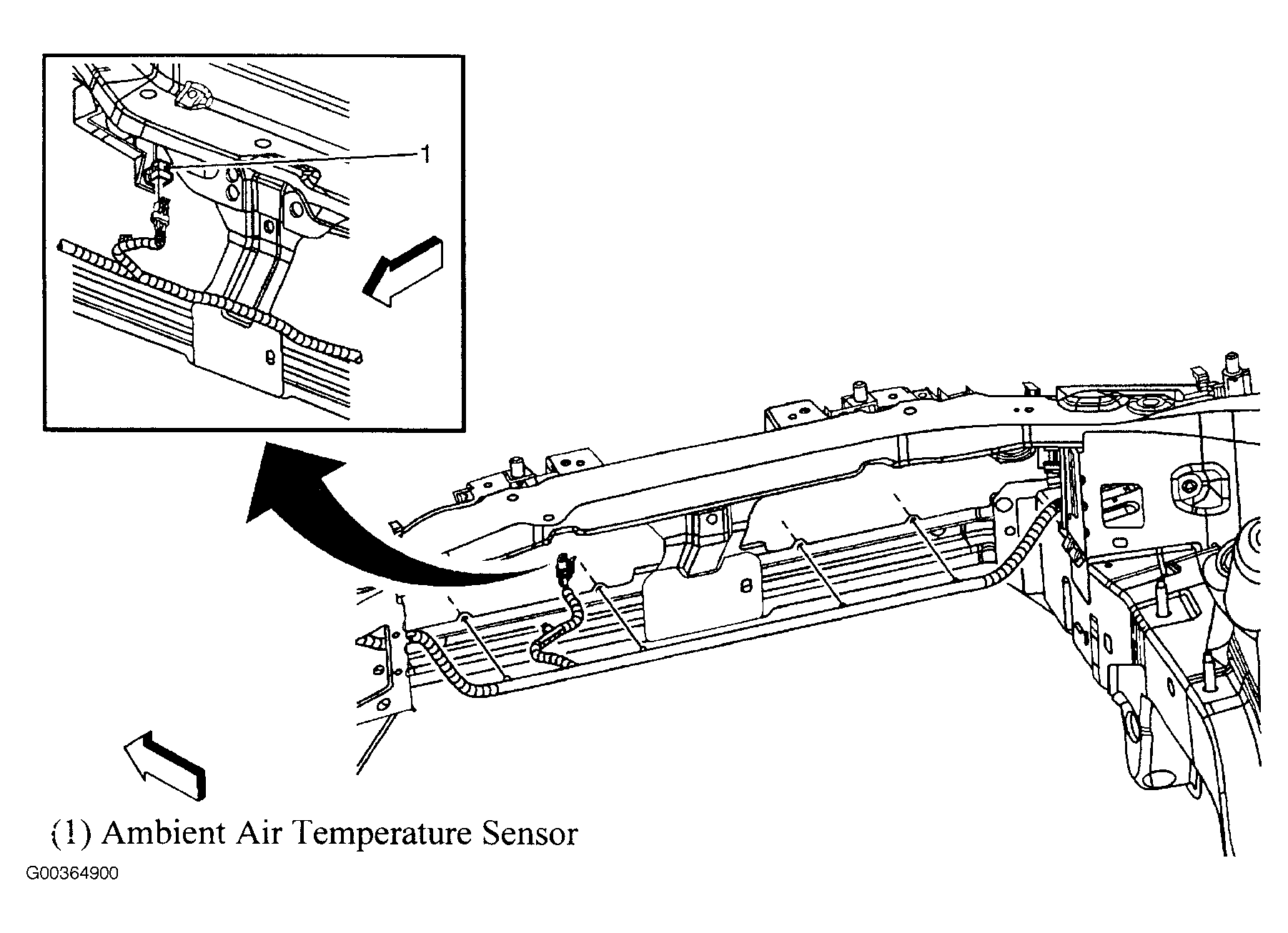 1

(1) Ambient Air Temperature Sensor

G00364900