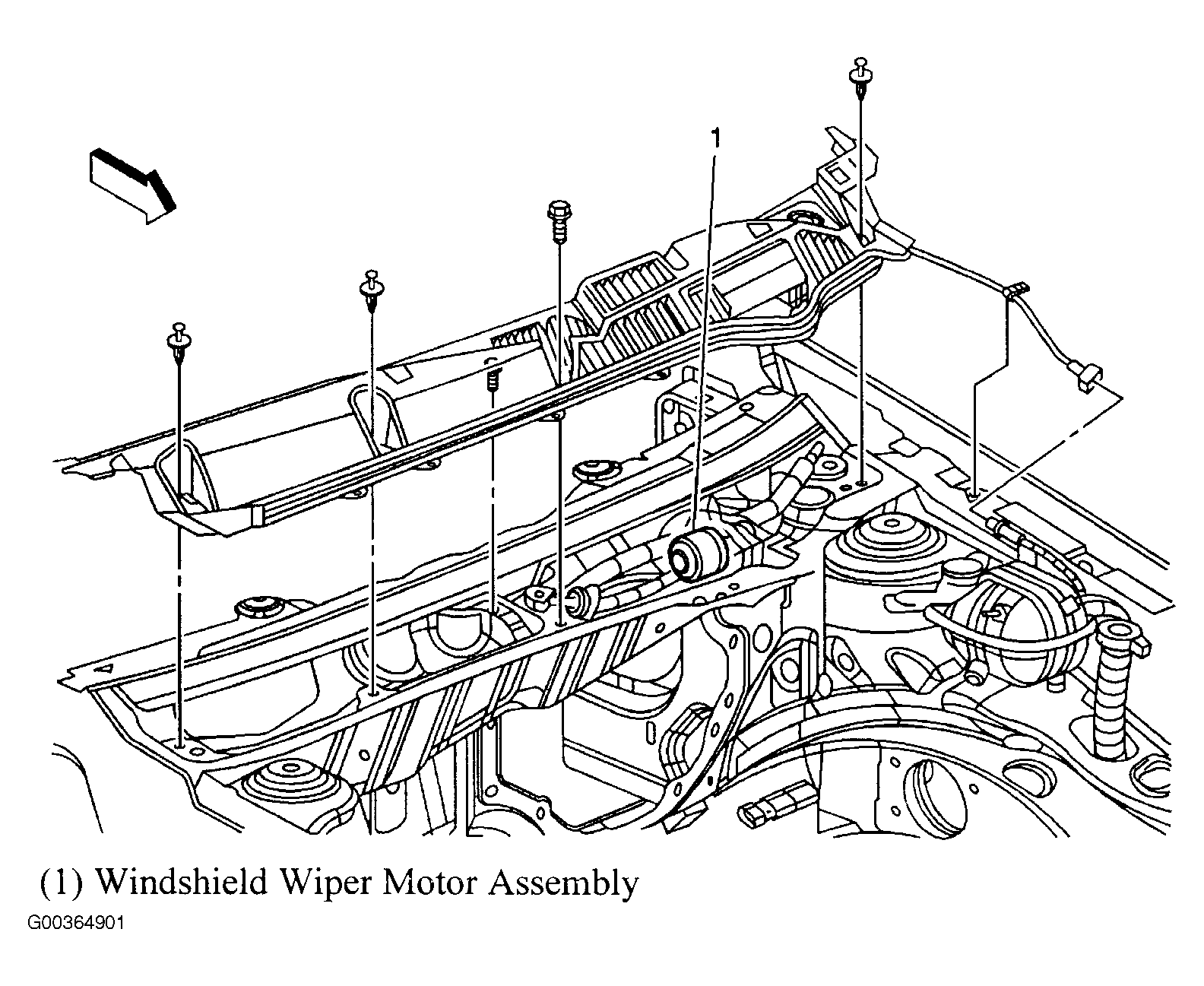 1

(1) Windshield Wiper Motor Assembly

G00364901