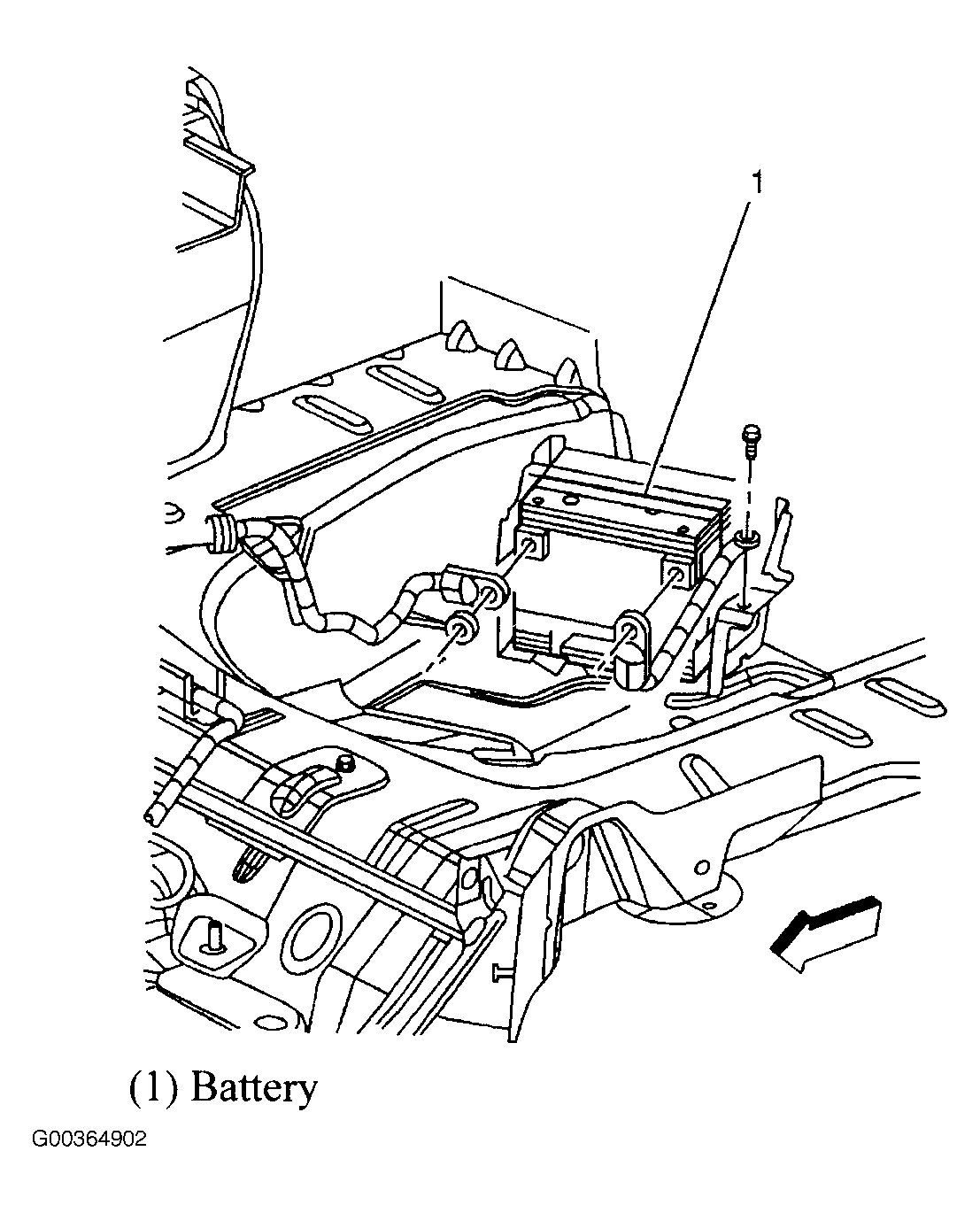 1

(1) Battery

G00364902