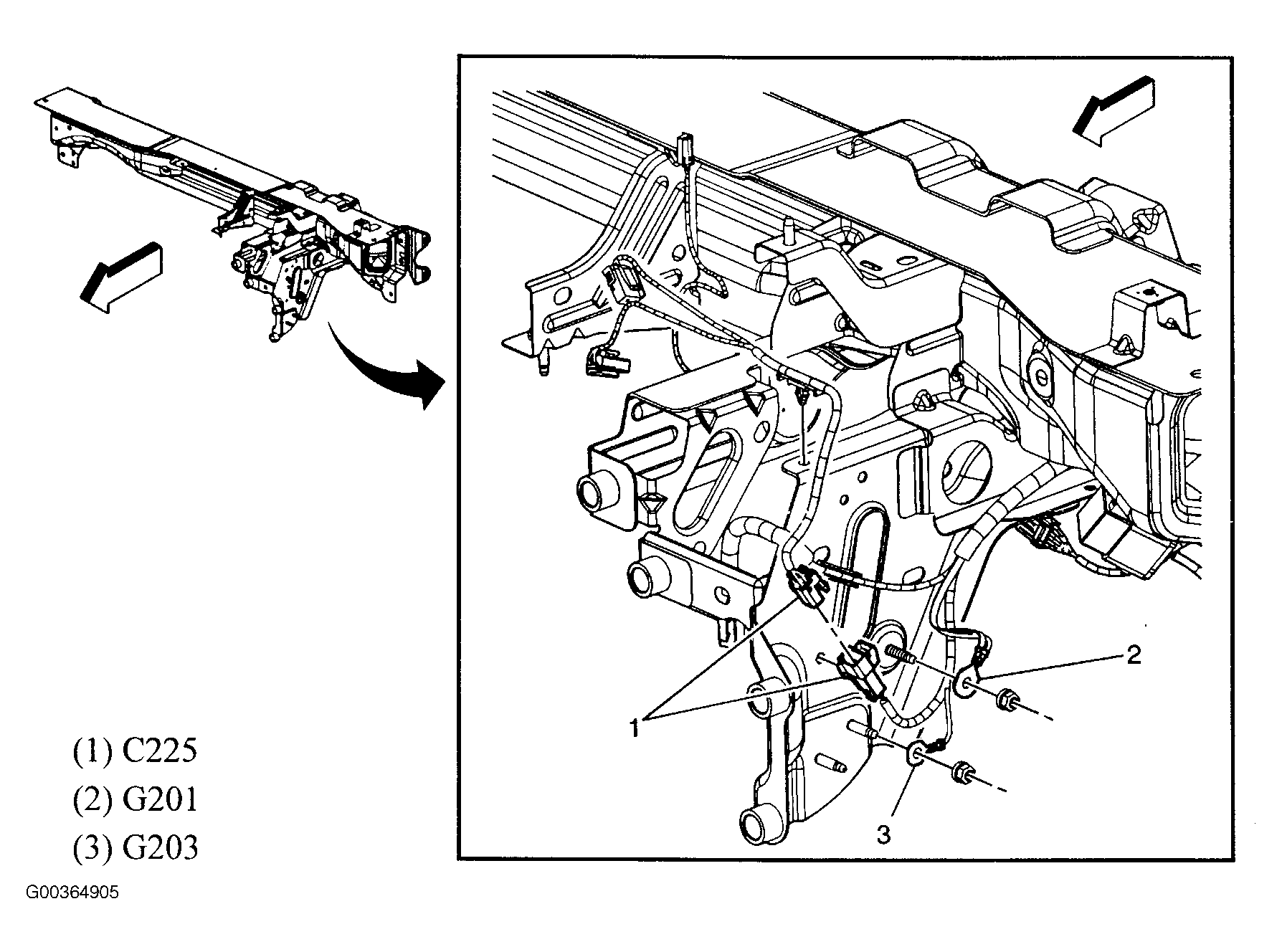 2

1

3

(1) C225
(2) G201
(3) G203

G00364905