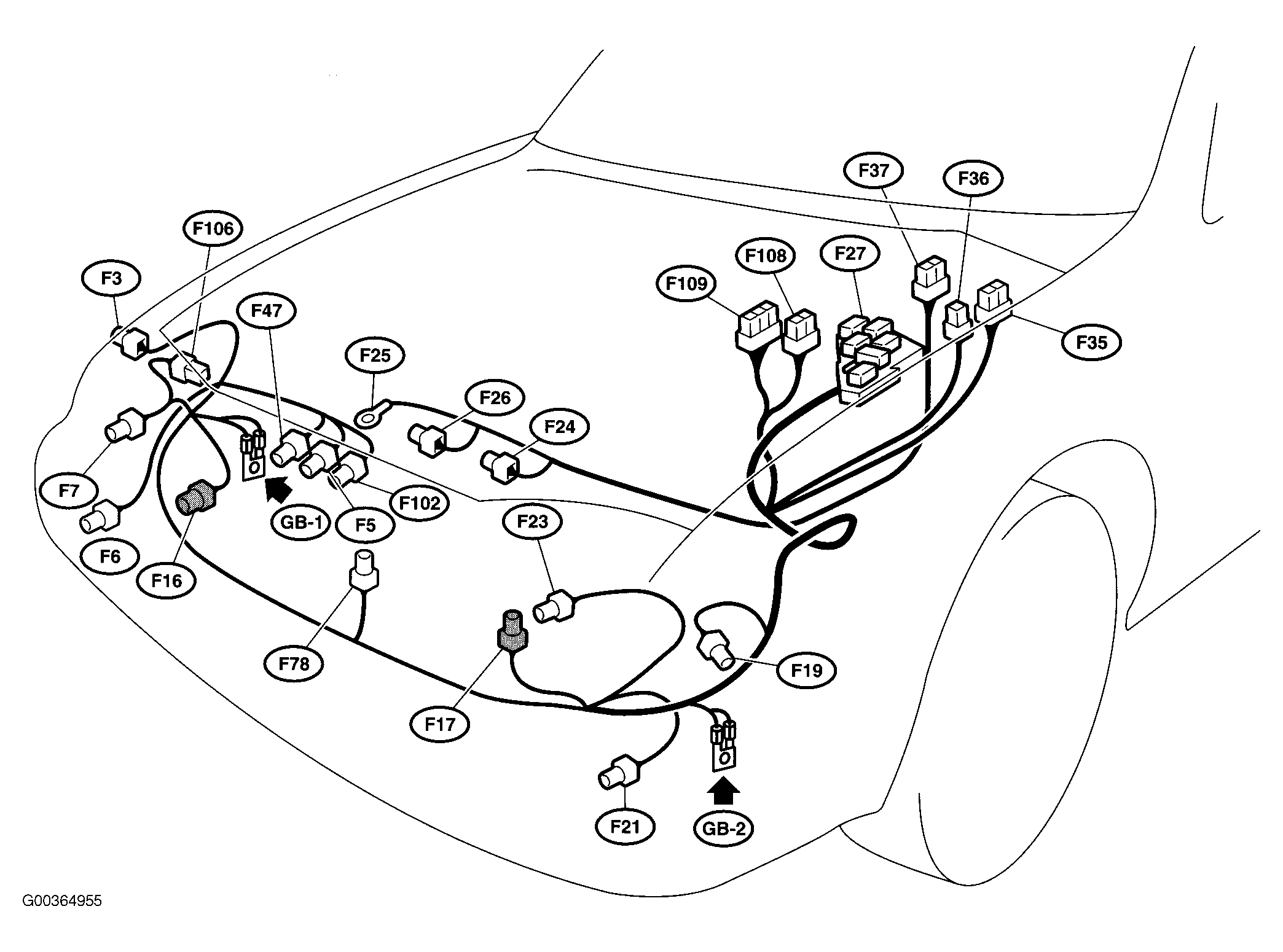 F37
F36
F106
F108
F27
F3
F109
F47
F35
F25
F26
F24
F7
F102
GB-1
F5
F23
F6
F16
F78
F19
F17
F21
GB-2
G00364955