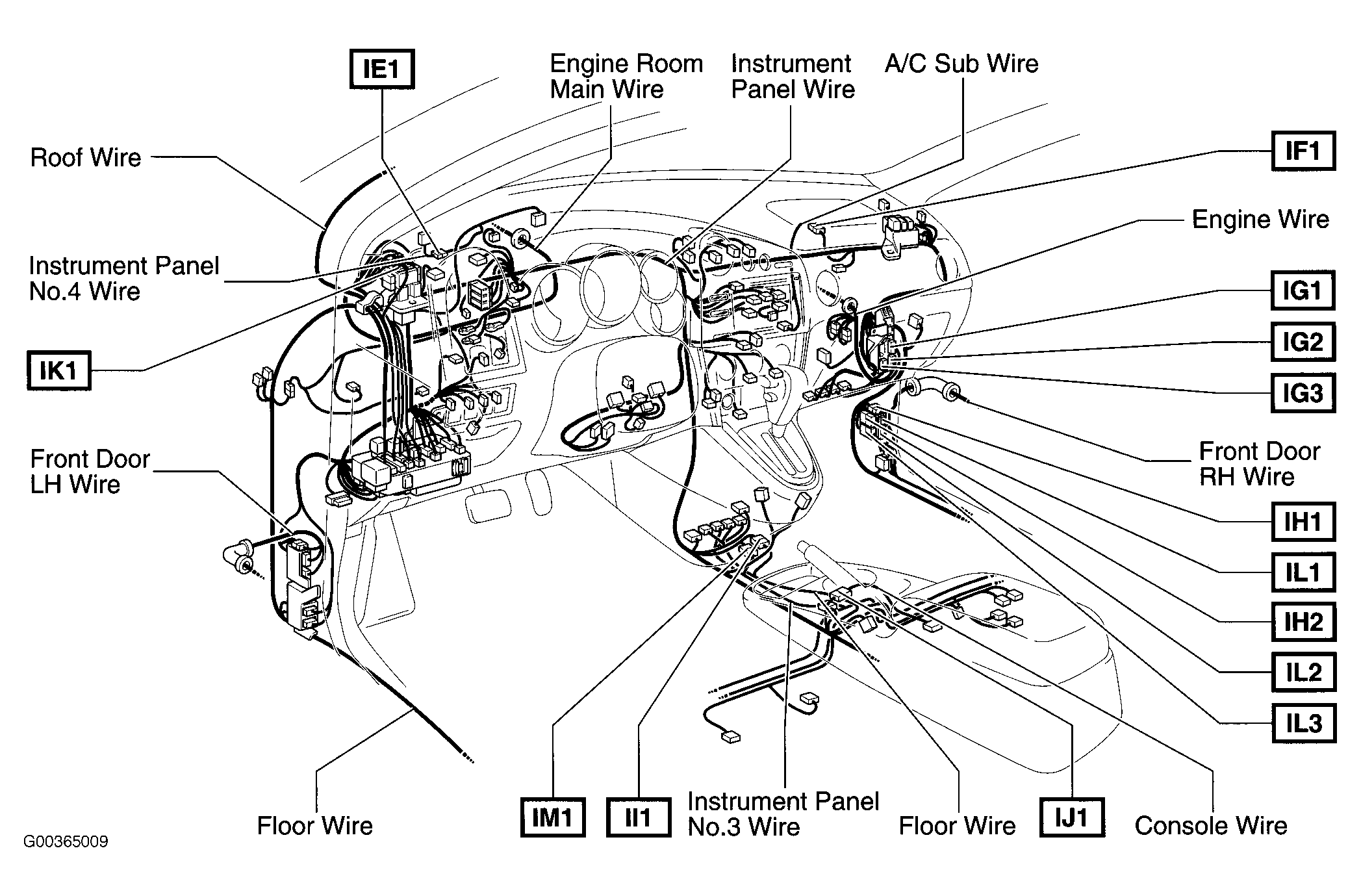 IE1

Engine Room Main Wire

Instrument Panel Wire

A/C Sub Wire

Roof Wire

IF1

Engine Wire

Instrument Panel No.4 Wire

IG1

IG2

IK1

IG3

Front Door LH Wire

Front Door RH Wire

IH1

IL1

IH2

IL2

IL3

Floor Wire

IM1

II1

Instrument Panel No.3 Wire

Floor Wire

IJ1

Console Wire

G00365009