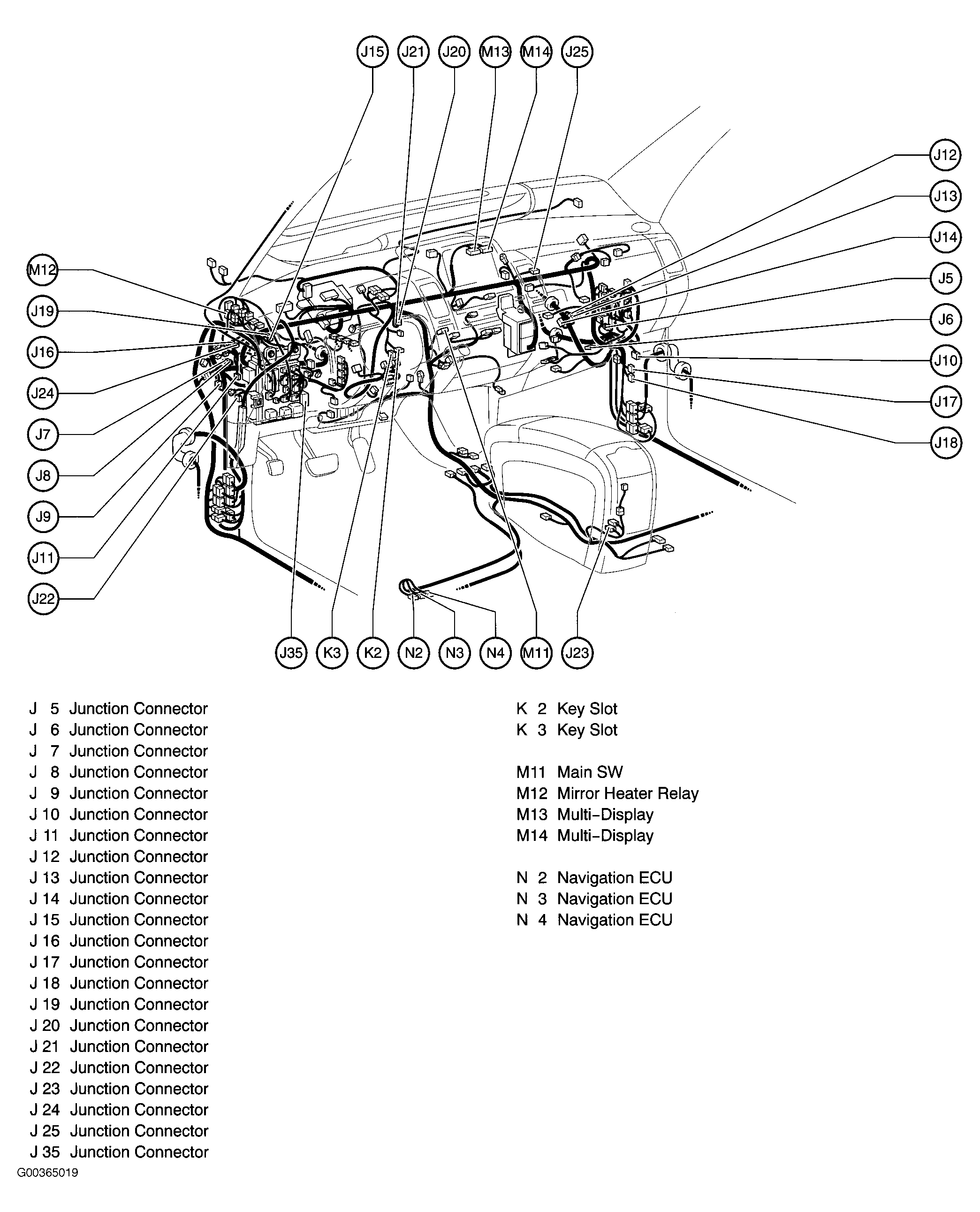 J15 J21 J20 M13 M14 J25

J12
J13
J14
J5
J6
J10
J17
J18

M12
J19
J16
J24
J7
J8
J9
J11
J22

J35 K3 K2 N2 N3 N4 M11 J23

J 5 Junction Connector
J 6 Junction Connector
J 7 Junction Connector
J 8 Junction Connector
J 9 Junction Connector
J 10 Junction Connector
J 11 Junction Connector
J 12 Junction Connector
J 13 Junction Connector
J 14 Junction Connector
J 15 Junction Connector
J 16 Junction Connector
J 17 Junction Connector
J 18 Junction Connector
J 19 Junction Connector
J 20 Junction Connector
J 21 Junction Connector
J 22 Junction Connector
J 23 Junction Connector
J 24 Junction Connector
J 25 Junction Connector
J 35 Junction Connector

K 2 Key Slot
K 3 Key Slot

M11 Main SW
M12 Mirror Heater Relay
M13 Multi-Display
M14 Multi-Display

N 2 Navigation ECU
N 3 Navigation ECU
N 4 Navigation ECU

G00365019