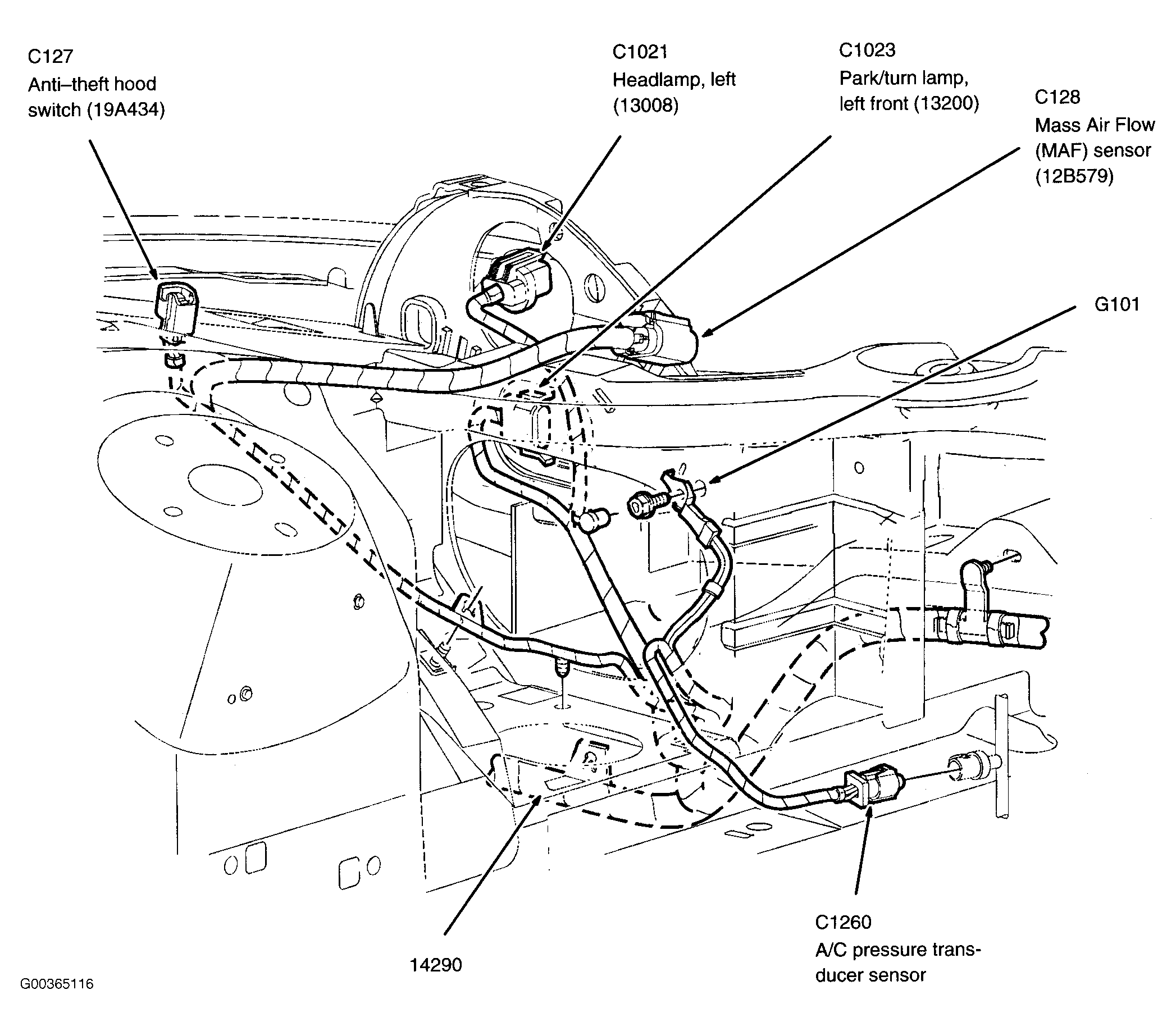 C127
Anti–theft hood switch (19A434)

C1021
Headlamp, left (13008)

C1023
Park/turn lamp, left front (13200)

C128
Mass Air Flow (MAF) sensor (12B579)

G101

14290

C1260
A/C pressure transducer sensor

G00365116