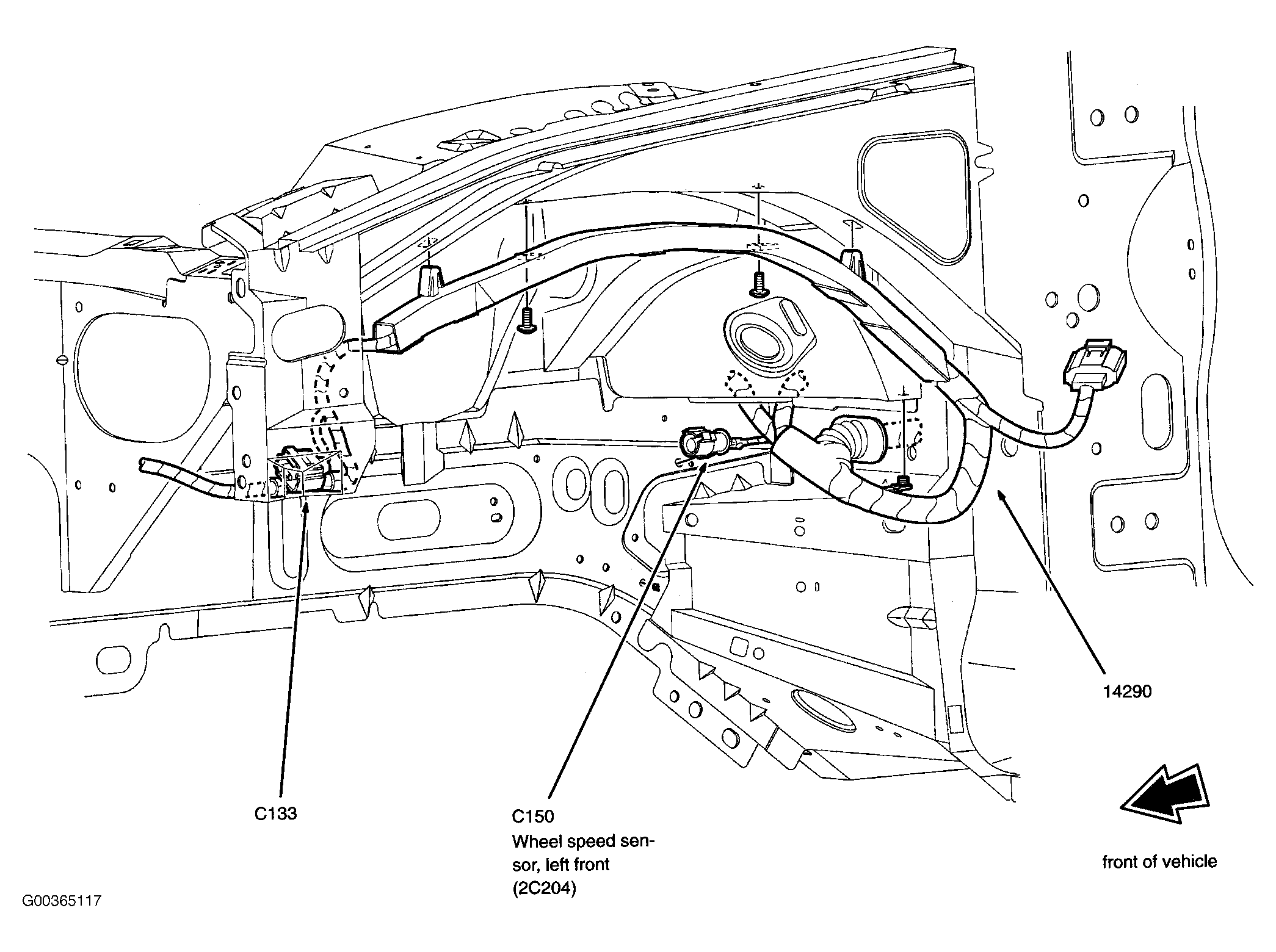 14290

C133

C150
Wheel speed sensor, left front
(2C204)

front of vehicle

G00365117