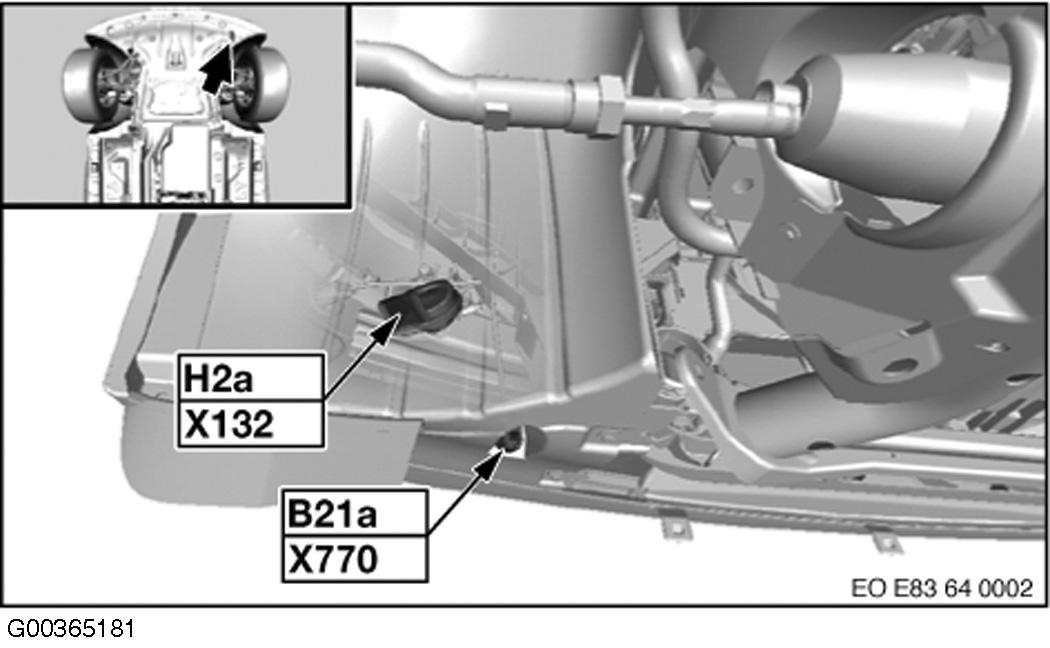 H2a
X132

B21a
X770

EO E83 64 0002

G00365181