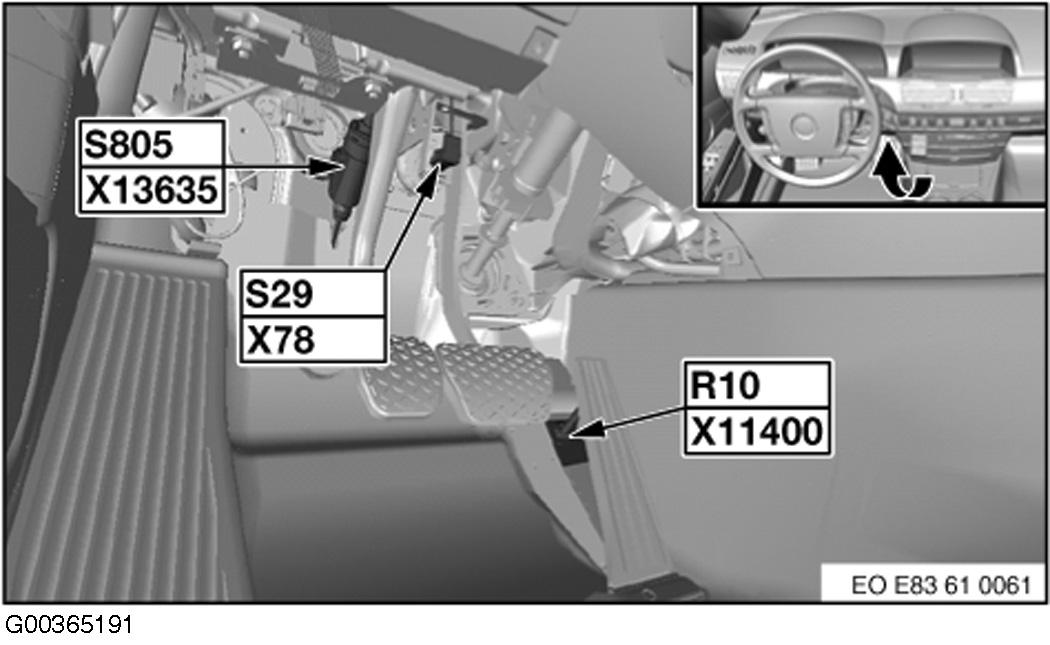 S805
X13635

S29
X78

R10
X11400

EO E83 61 0061

G00365191