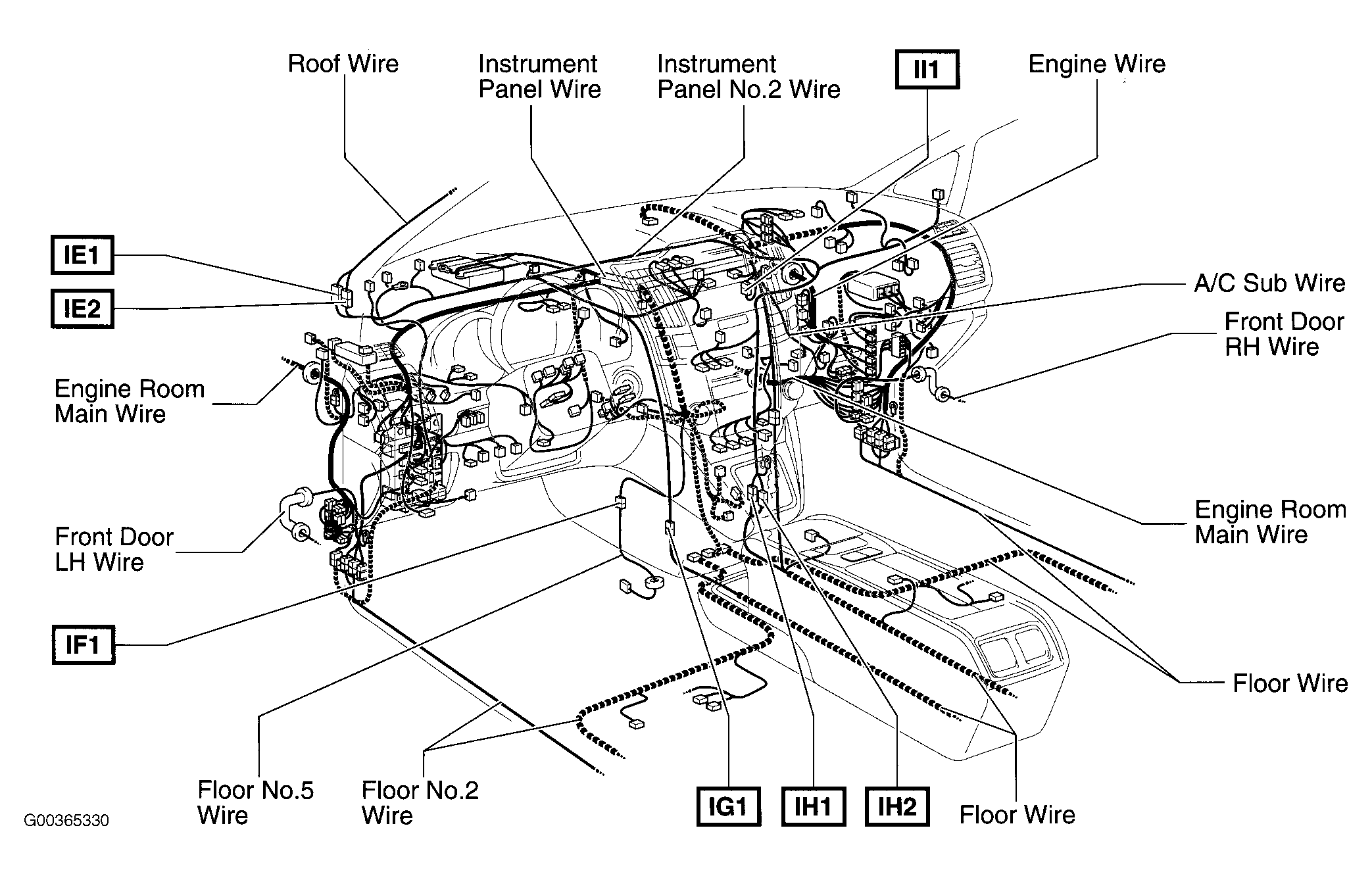 Roof Wire

Instrument Panel Wire

Instrument Panel No.2 Wire

II1

Engine Wire

IE1

IE2

A/C Sub Wire

Front Door RH Wire

Engine Room Main Wire

Engine Room Main Wire

Front Door LH Wire

IF1

Floor Wire

Floor No.5 Wire

Floor No.2 Wire

IG1

IH1

IH2

Floor Wire

G00365330