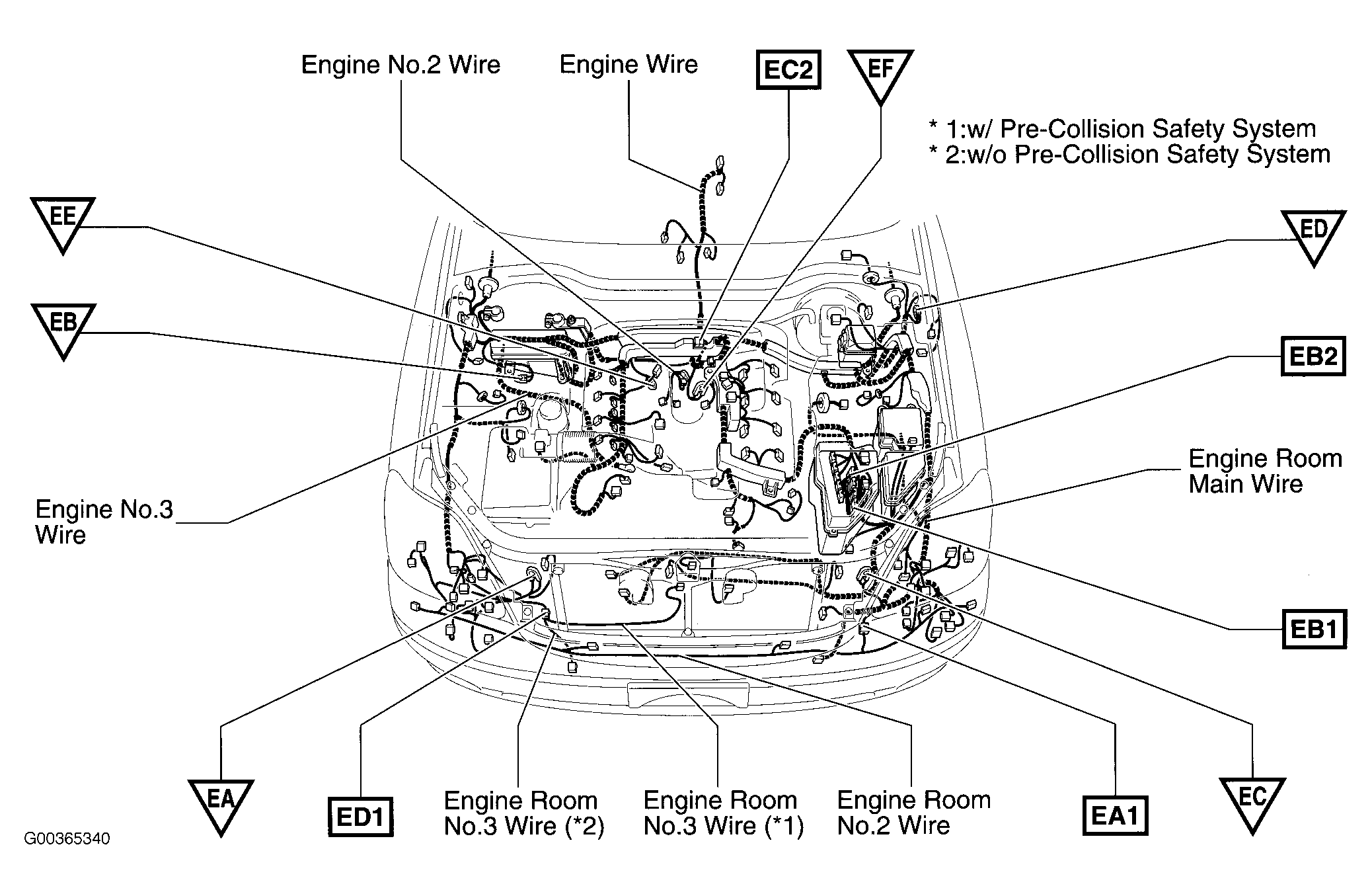 Engine No.2 Wire

Engine Wire

EC2

EF

* 1:w/ Pre-Collision Safety System
* 2:w/o Pre-Collision Safety System

EE

ED

EB

EB2

Engine Room Main Wire

Engine No.3 Wire

EB1

EA

ED1

Engine Room No.3 Wire (*2)

Engine Room No.3 Wire (*1)

Engine Room No.2 Wire

EA1

EC

G00365340