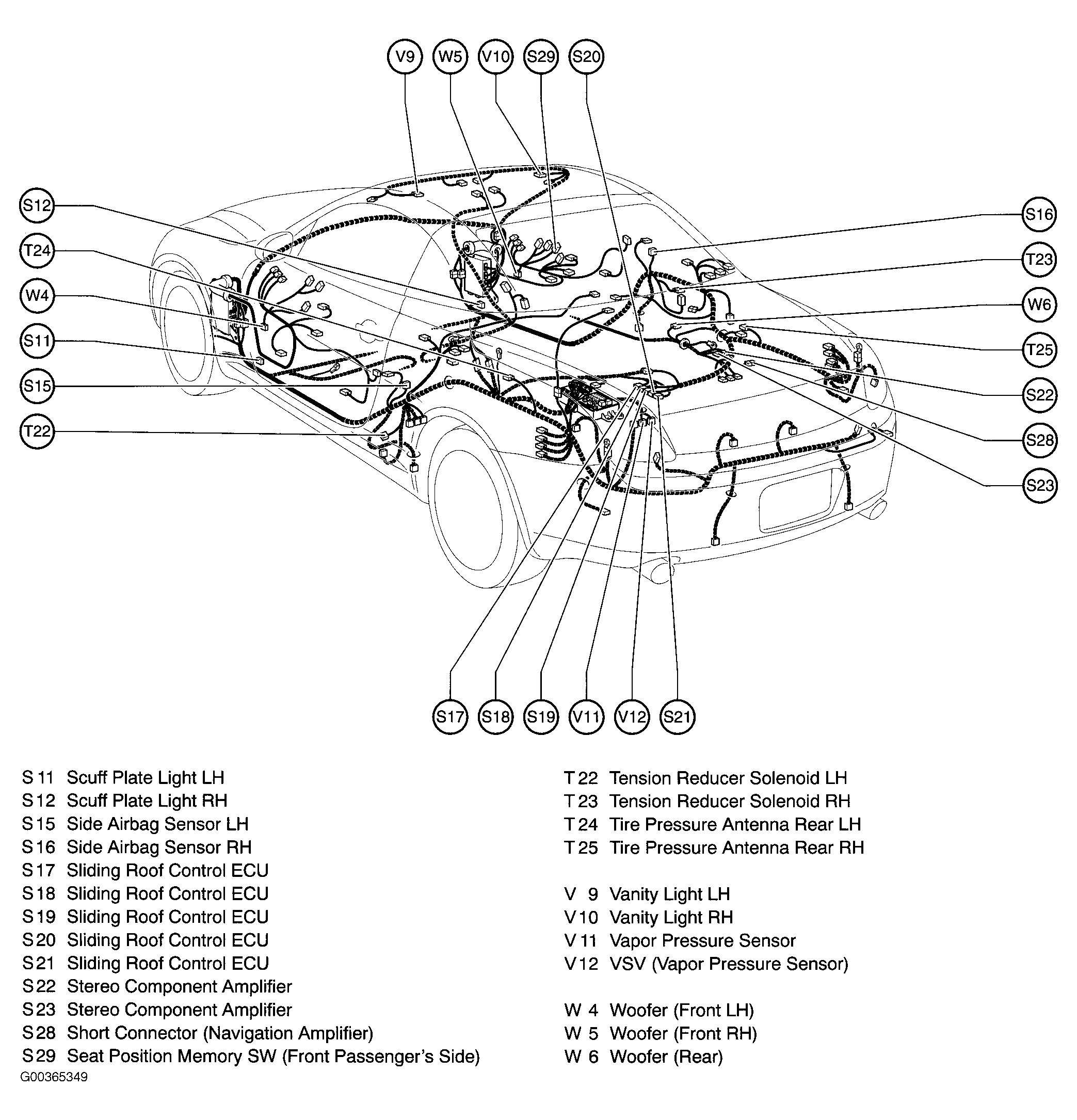 V9 W5 V10 S29 S20

S12
T24
W4
S11
S15
T22

S16
T23
W6
T25
S22
S28
S23

S17 S18 S19 V11 V12 S21

S 11 Scuff Plate Light LH
S 12 Scuff Plate Light RH
S 15 Side Airbag Sensor LH
S 16 Side Airbag Sensor RH
S 17 Sliding Roof Control ECU
S 18 Sliding Roof Control ECU
S 19 Sliding Roof Control ECU
S 20 Sliding Roof Control ECU
S 21 Sliding Roof Control ECU
S 22 Stereo Component Amplifier
S 23 Stereo Component Amplifier
S 28 Short Connector (Navigation Amplifier)
S 29 Seat Position Memory SW (Front Passenger's Side)

T 22 Tension Reducer Solenoid LH
T 23 Tension Reducer Solenoid RH
T 24 Tire Pressure Antenna Rear LH
T 25 Tire Pressure Antenna Rear RH

V 9 Vanity Light LH
V 10 Vanity Light RH
V 11 Vapor Pressure Sensor
V 12 VSV (Vapor Pressure Sensor)

W 4 Woofer (Front LH)
W 5 Woofer (Front RH)
W 6 Woofer (Rear)

G00365349