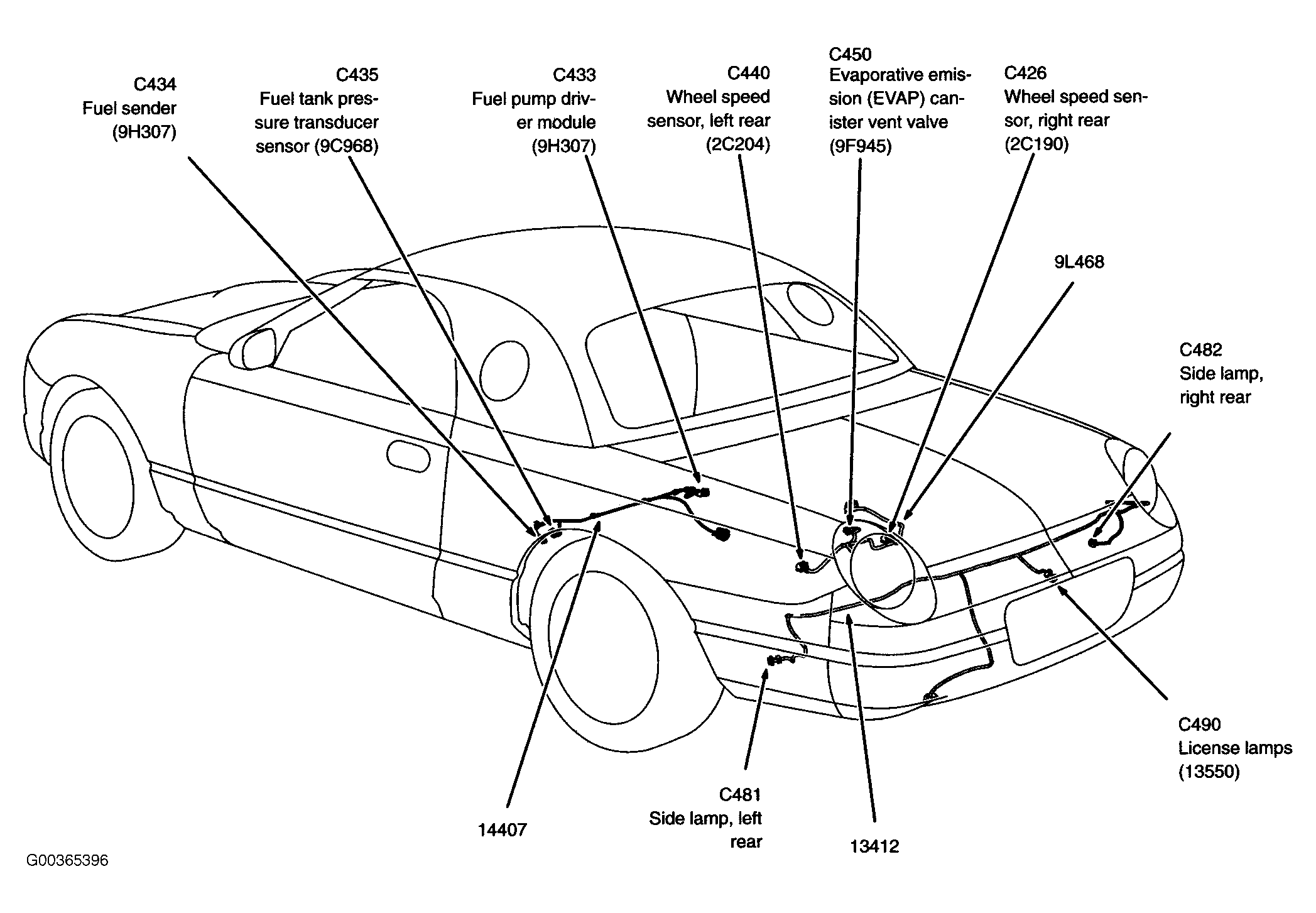 C434
Fuel sender
(9H307)

C435
Fuel tank pressure transducer sensor (9C968)

C433
Fuel pump driver module
(9H307)

C440
Wheel speed sensor, left rear
(2C204)

C450
Evaporative emission (EVAP) canister vent valve
(9F945)

C426
Wheel speed sensor, right rear
(2C190)

9L468

C482
Side lamp, right rear

C490
License lamps
(13550)

14407

C481
Side lamp, left rear

13412

G00365396