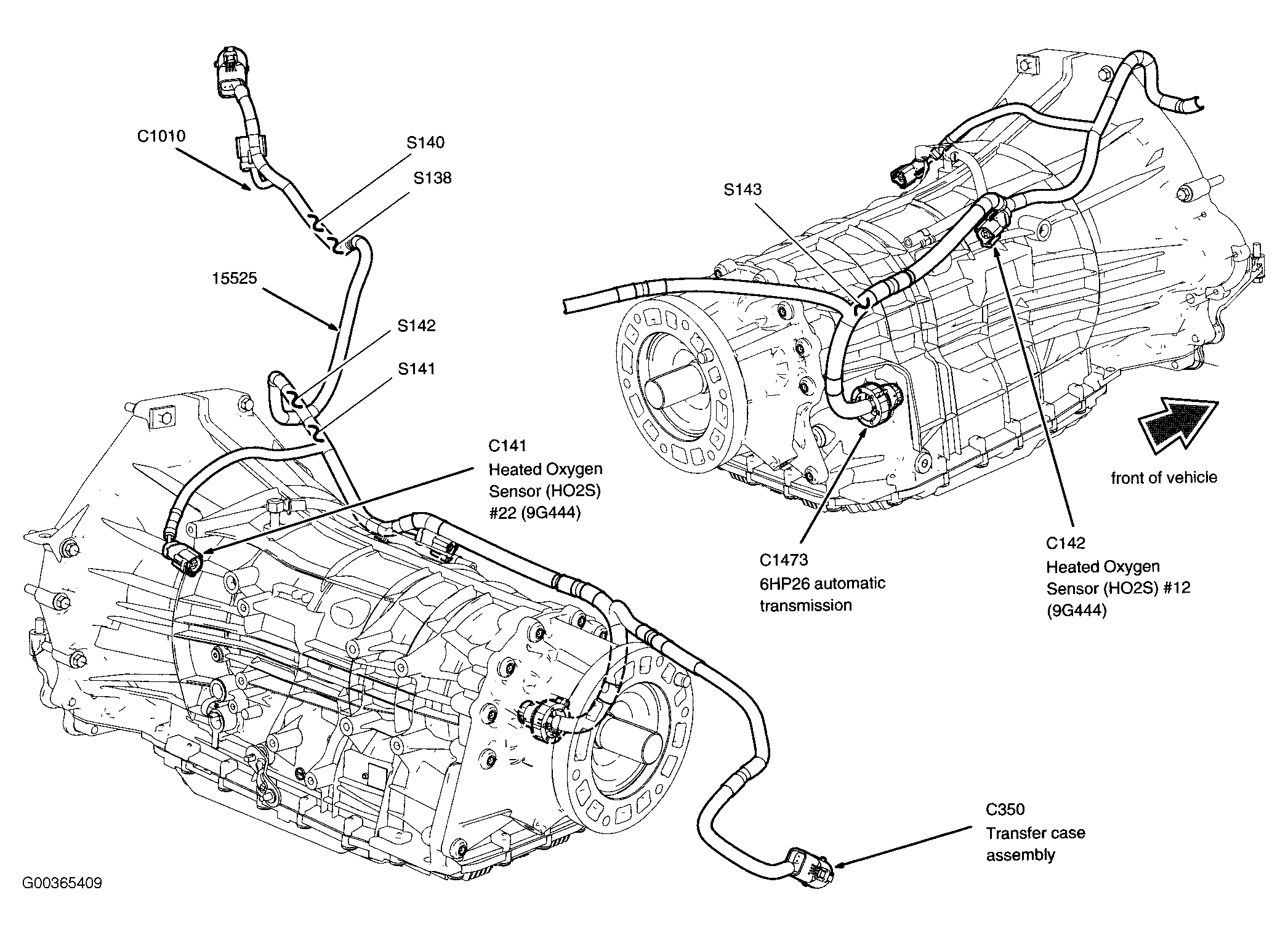 C1010

S140

S138

15525

S142

S141

C141
Heated Oxygen
Sensor (HO2S)
#22 (9G444)

S143

front of vehicle

C1473
6HP26 automatic
transmission

C142
Heated Oxygen
Sensor (HO2S) #12
(9G444)

C350
Transfer case
assembly

G00365409