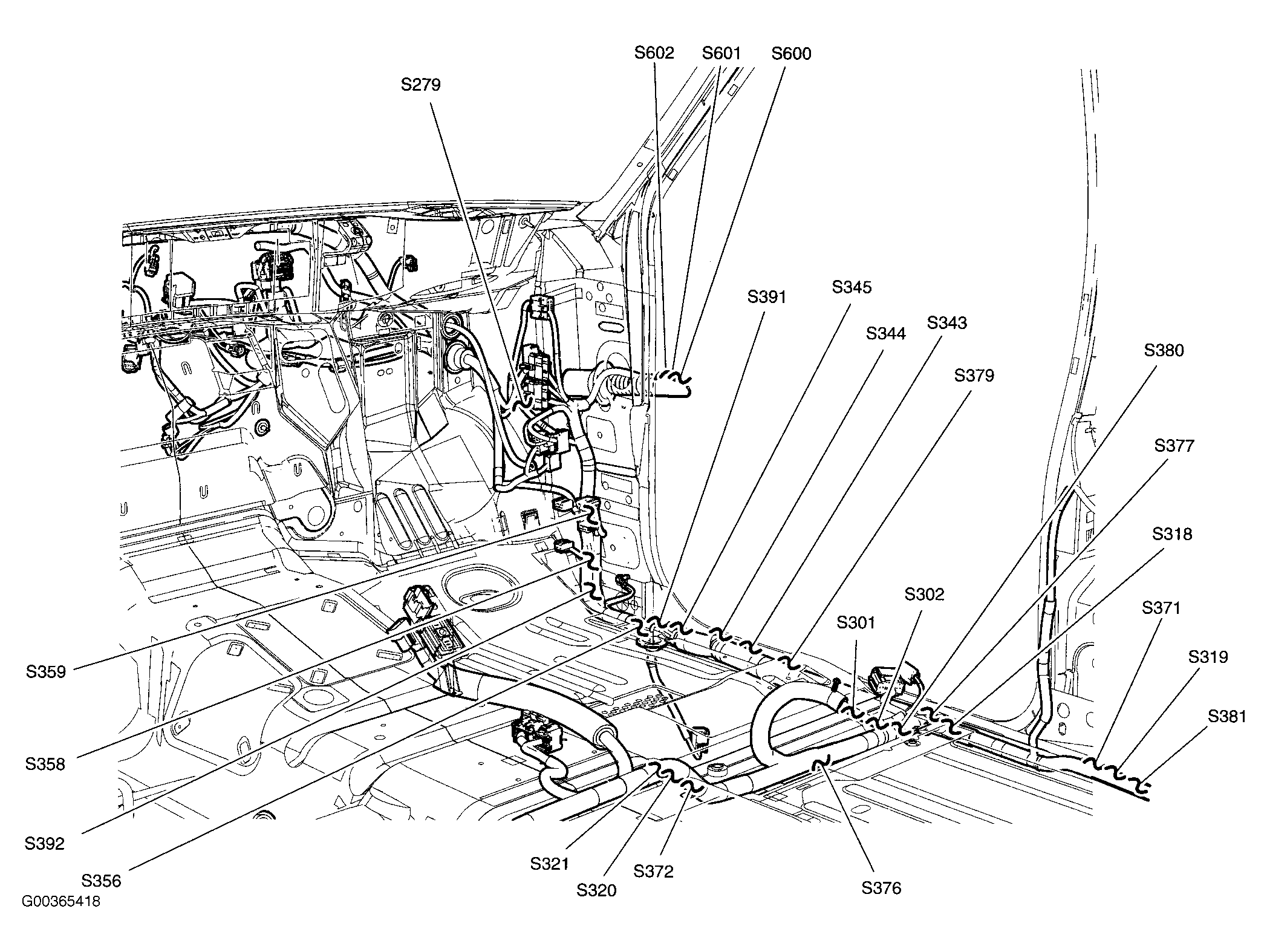 S602
S601
S600
S279
S391
S345
S344
S343
S379
S380
S377
S318
S302
S301
S371
S319
S381
S359
S358
S392
S356
S321
S320
S372
S376
G00365418