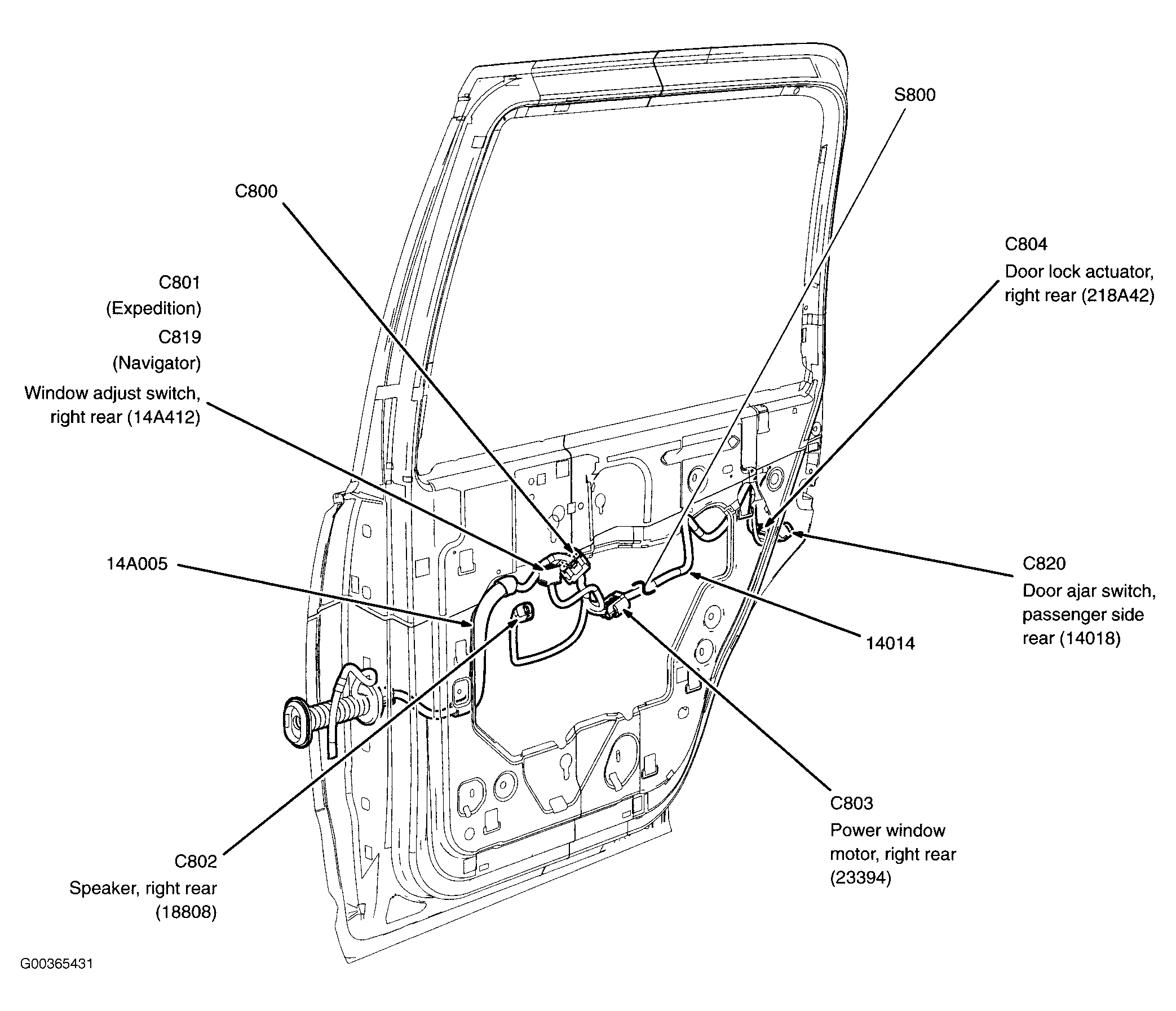 S800

C800

C804
Door lock actuator, right rear (218A42)

C801
(Expedition)
C819
(Navigator)
Window adjust switch, right rear (14A412)

14A005

C820
Door ajar switch, passenger side rear (14018)

14014

C803
Power window motor, right rear (23394)

C802
Speaker, right rear (18808)

G00365431