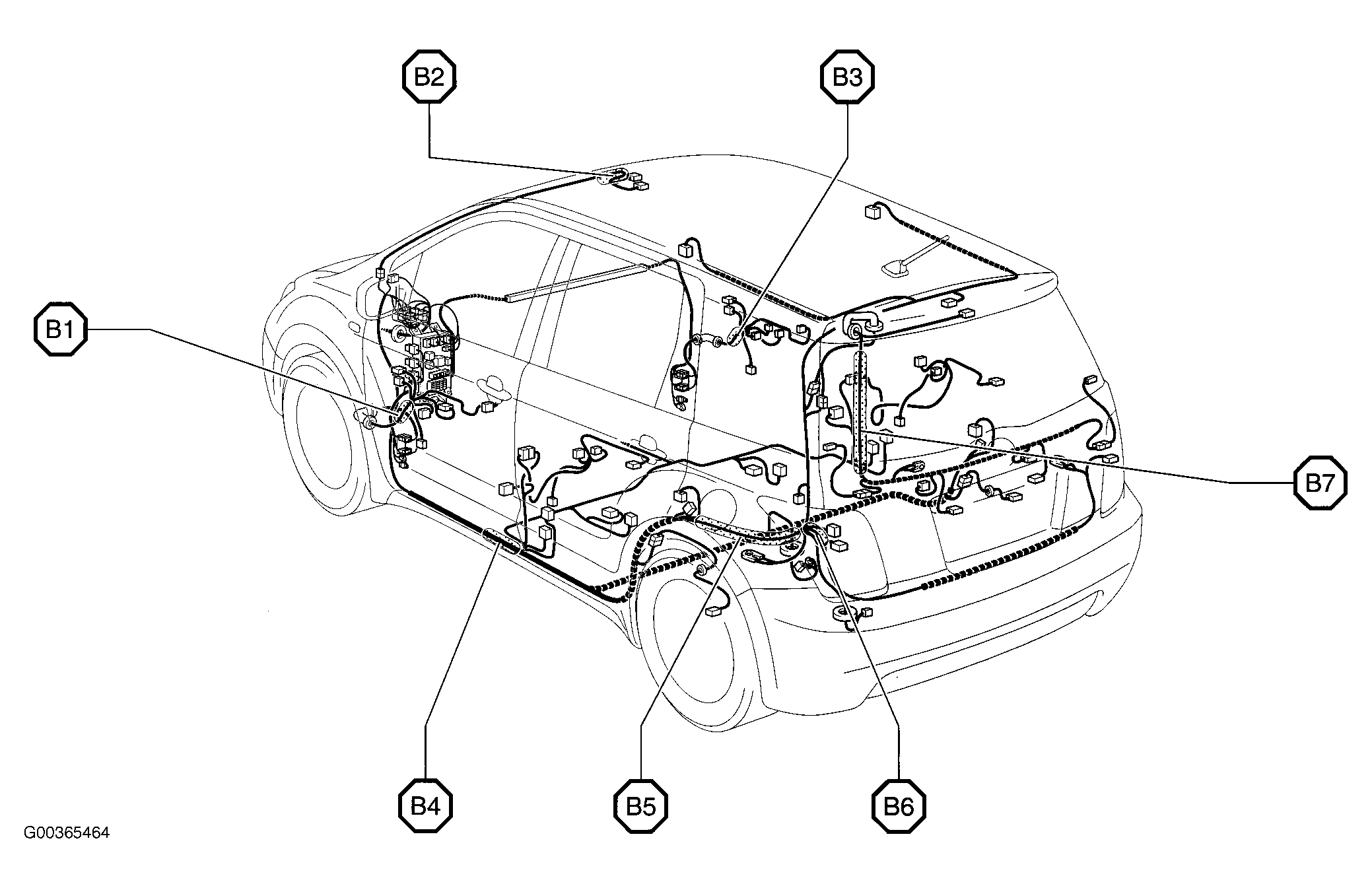 B2

B3

B1

B7

B4

B5

B6

G00365464