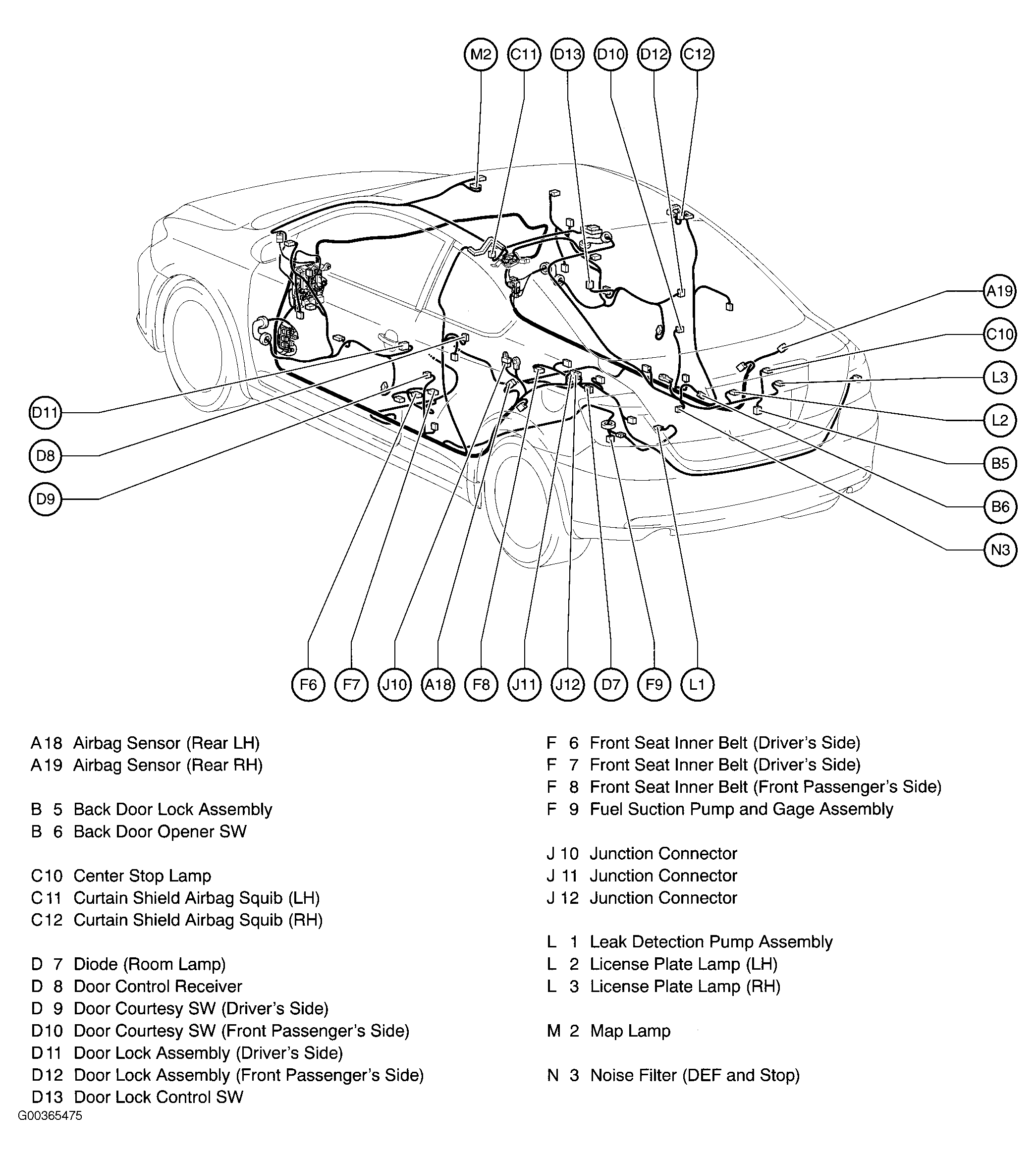 M2 C11 D13 D10 D12 C12

A19
C10
L3
L2
B5
B6
N3

D11
D8
D9

F6 F7 J10 A18 F8 J11 J12 D7 F9 L1

A18 Airbag Sensor (Rear LH)
A19 Airbag Sensor (Rear RH)

B 5 Back Door Lock Assembly
B 6 Back Door Opener SW

C10 Center Stop Lamp
C11 Curtain Shield Airbag Squib (LH)
C12 Curtain Shield Airbag Squib (RH)

D 7 Diode (Room Lamp)
D 8 Door Control Receiver
D 9 Door Courtesy SW (Driver's Side)
D10 Door Courtesy SW (Front Passenger's Side)
D11 Door Lock Assembly (Driver's Side)
D12 Door Lock Assembly (Front Passenger's Side)
D13 Door Lock Control SW

F 6 Front Seat Inner Belt (Driver's Side)
F 7 Front Seat Inner Belt (Driver's Side)
F 8 Front Seat Inner Belt (Front Passenger's Side)
F 9 Fuel Suction Pump and Gage Assembly

J 10 Junction Connector
J 11 Junction Connector
J 12 Junction Connector

L 1 Leak Detection Pump Assembly
L 2 License Plate Lamp (LH)
L 3 License Plate Lamp (RH)

M 2 Map Lamp

N 3 Noise Filter (DEF and Stop)

G00365475