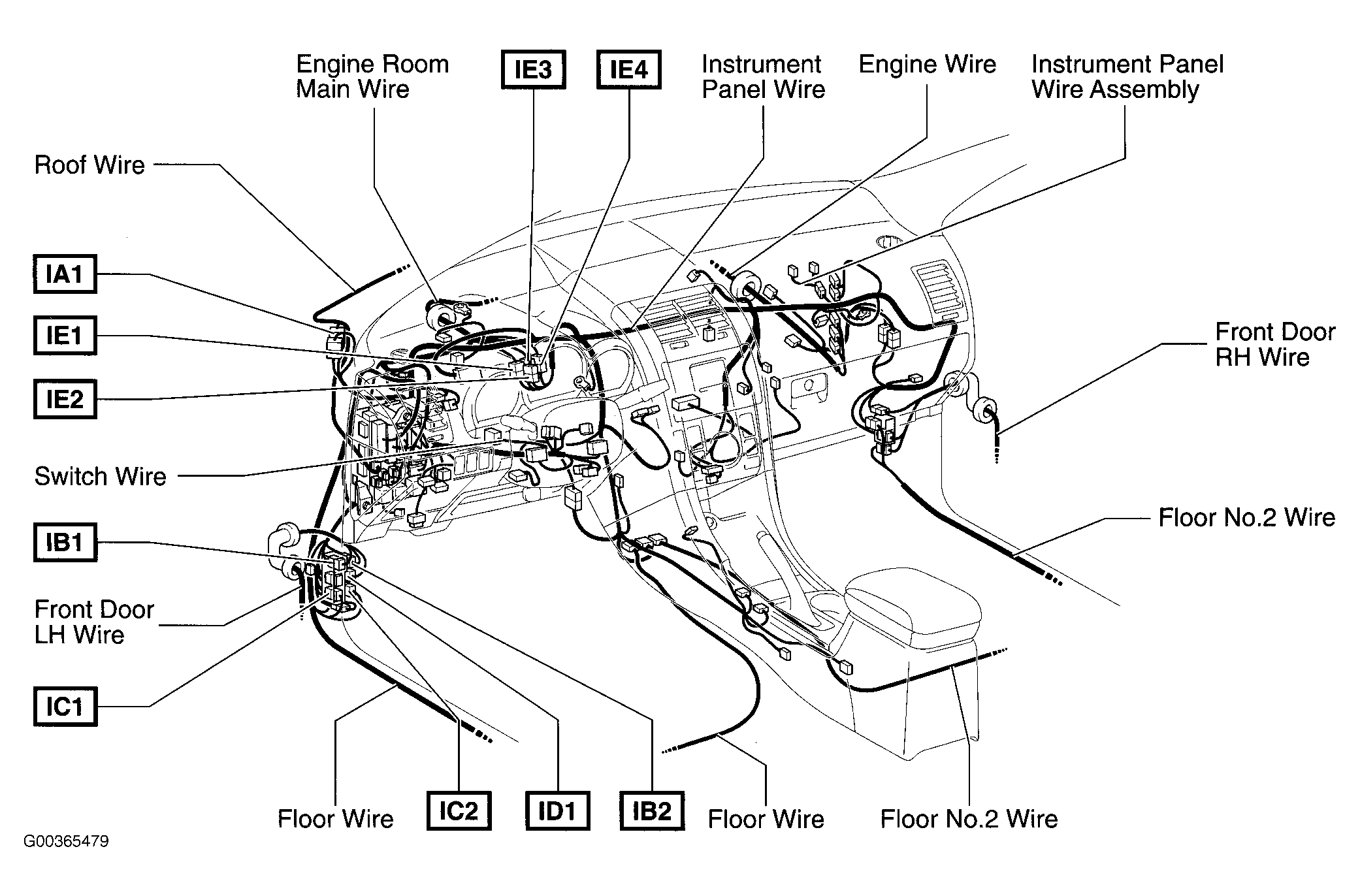 Engine Room Main Wire

IE3

IE4

Instrument Panel Wire

Engine Wire

Instrument Panel Wire Assembly

Roof Wire

IA1

IE1

IE2

Front Door RH Wire

Switch Wire

Floor No.2 Wire

IB1

Front Door LH Wire

IC1

Floor Wire

IC2

ID1

IB2

Floor Wire

Floor No.2 Wire

G00365479