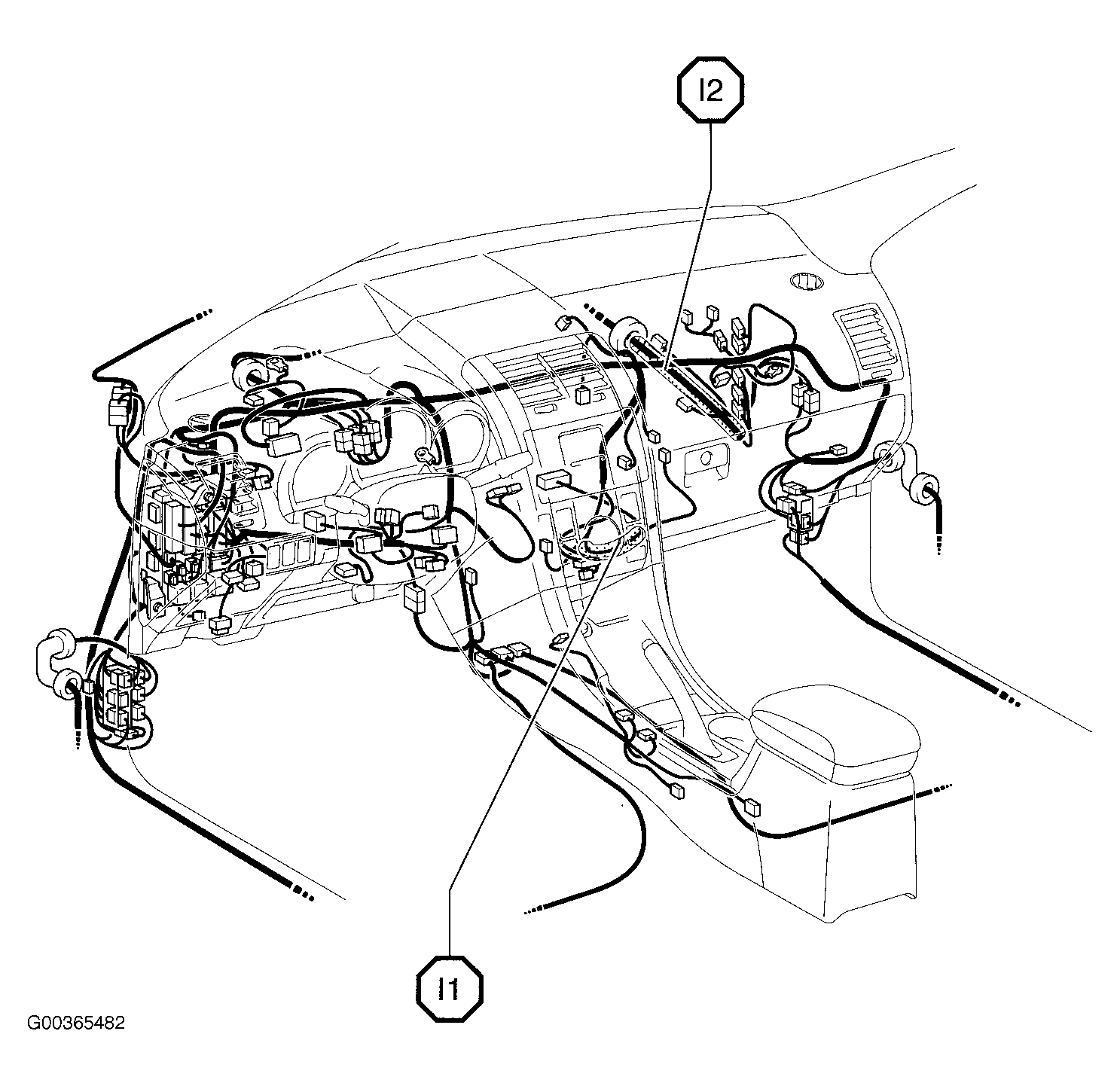 I2

I1

G00365482