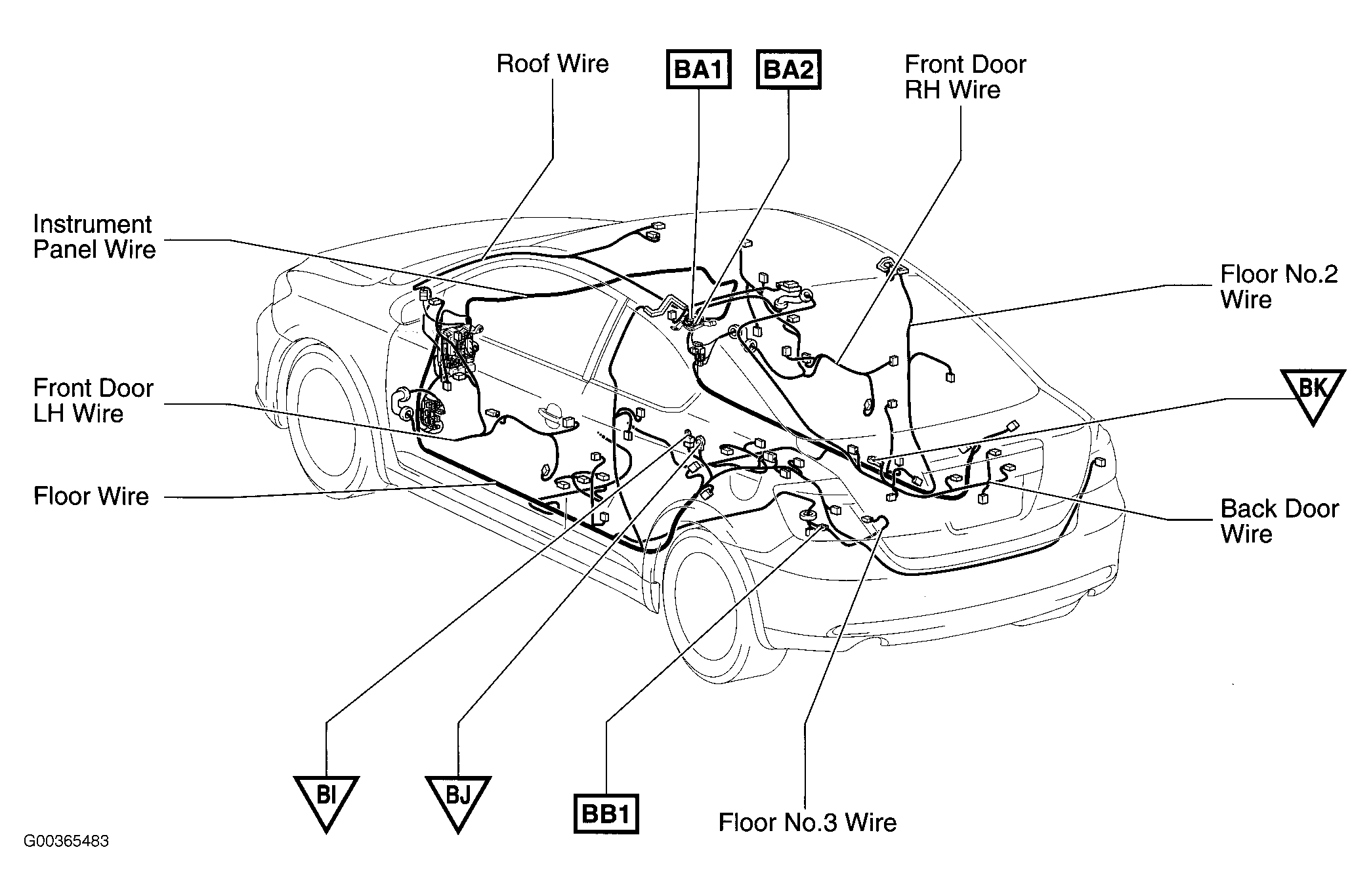 Roof Wire

BA1

BA2

Front Door RH Wire

Instrument Panel Wire

Floor No.2 Wire

Front Door LH Wire

BK

Floor Wire

Back Door Wire

BI

BJ

BB1

Floor No.3 Wire

G00365483