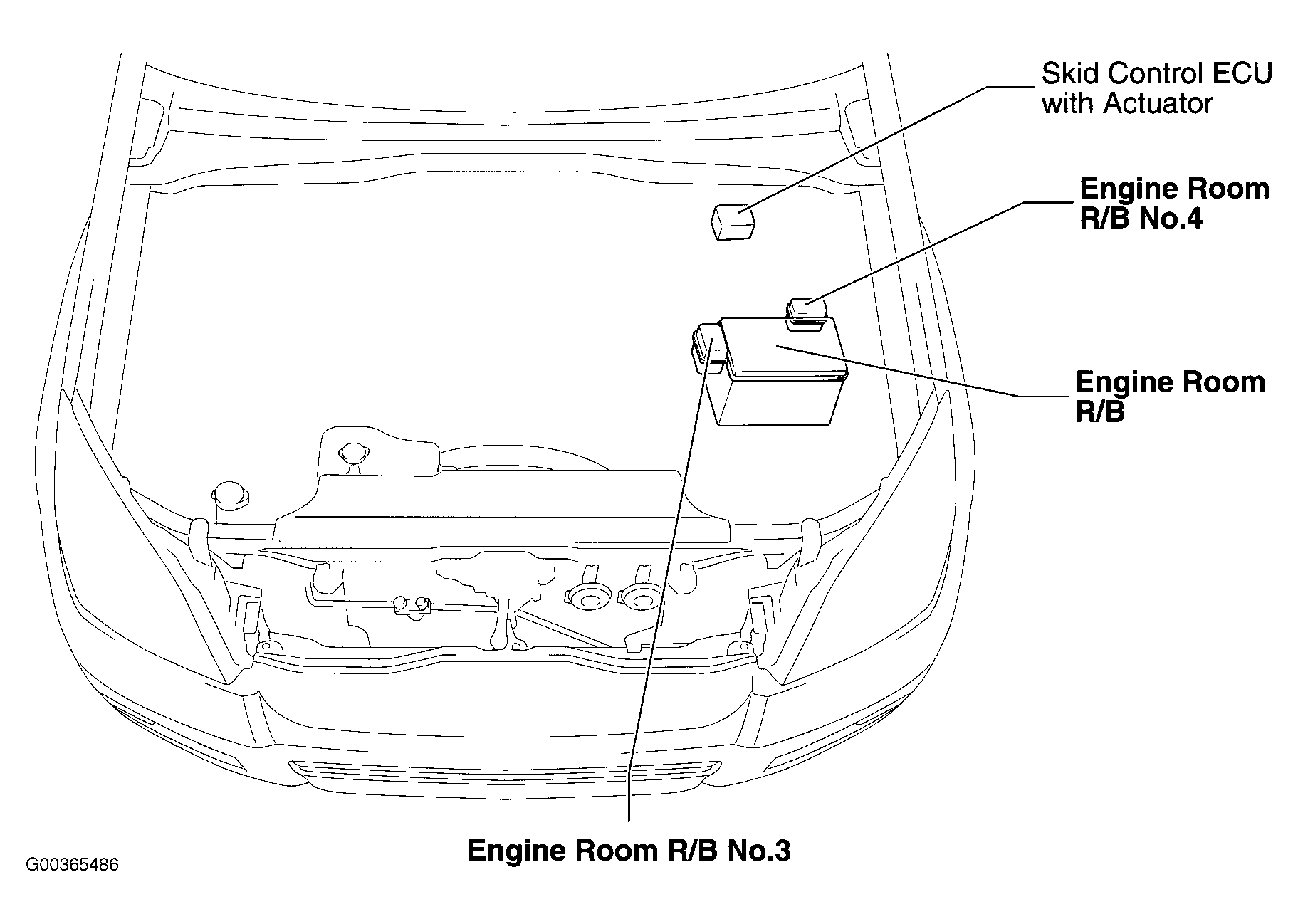 Skid Control ECU with Actuator

Engine Room R/B No.4

Engine Room R/B

Engine Room R/B No.3

G00365486