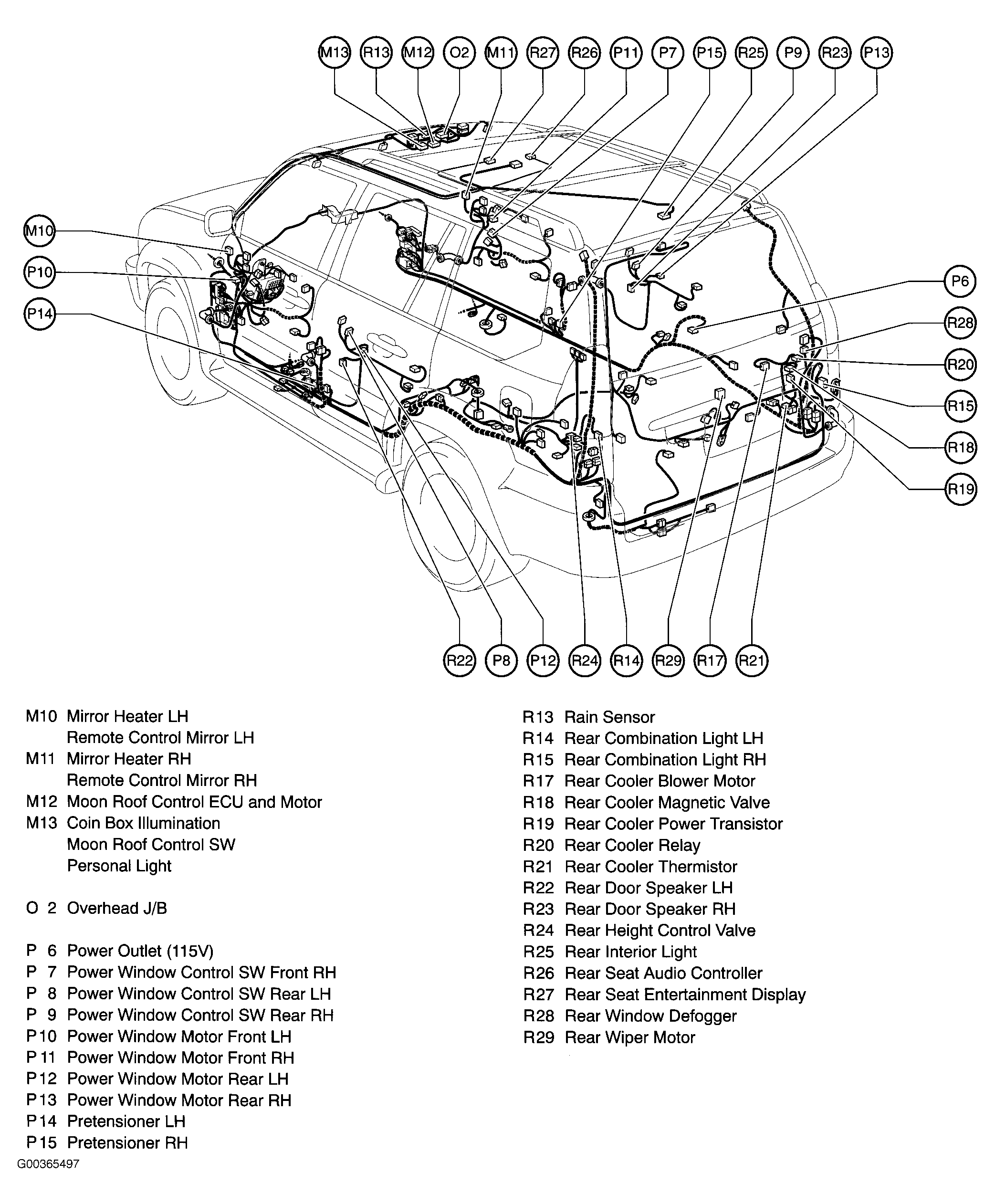 M13 R13 M12 O2 M11 R27 R26 P11 P7 P15 R25 P9 R23 P13

M10

P10

P14

P6

R28

R20

R15

R18

R19

R22 P8 P12 R24 R14 R29 R17 R21

M10 Mirror Heater LH
Remote Control Mirror LH
M11 Mirror Heater RH
Remote Control Mirror RH
M12 Moon Roof Control ECU and Motor
M13 Coin Box Illumination
Moon Roof Control SW
Personal Light

O 2 Overhead J/B

P 6 Power Outlet (115V)
P 7 Power Window Control SW Front RH
P 8 Power Window Control SW Rear LH
P 9 Power Window Control SW Rear RH
P10 Power Window Motor Front LH
P11 Power Window Motor Front RH
P12 Power Window Motor Rear LH
P13 Power Window Motor Rear RH
P14 Pretensioner LH
P15 Pretensioner RH

R13 Rain Sensor
R14 Rear Combination Light LH
R15 Rear Combination Light RH
R17 Rear Cooler Blower Motor
R18 Rear Cooler Magnetic Valve
R19 Rear Cooler Power Transistor
R20 Rear Cooler Relay
R21 Rear Cooler Thermistor
R22 Rear Door Speaker LH
R23 Rear Door Speaker RH
R24 Rear Height Control Valve
R25 Rear Interior Light
R26 Rear Seat Audio Controller
R27 Rear Seat Entertainment Display
R28 Rear Window Defogger
R29 Rear Wiper Motor

G00365497