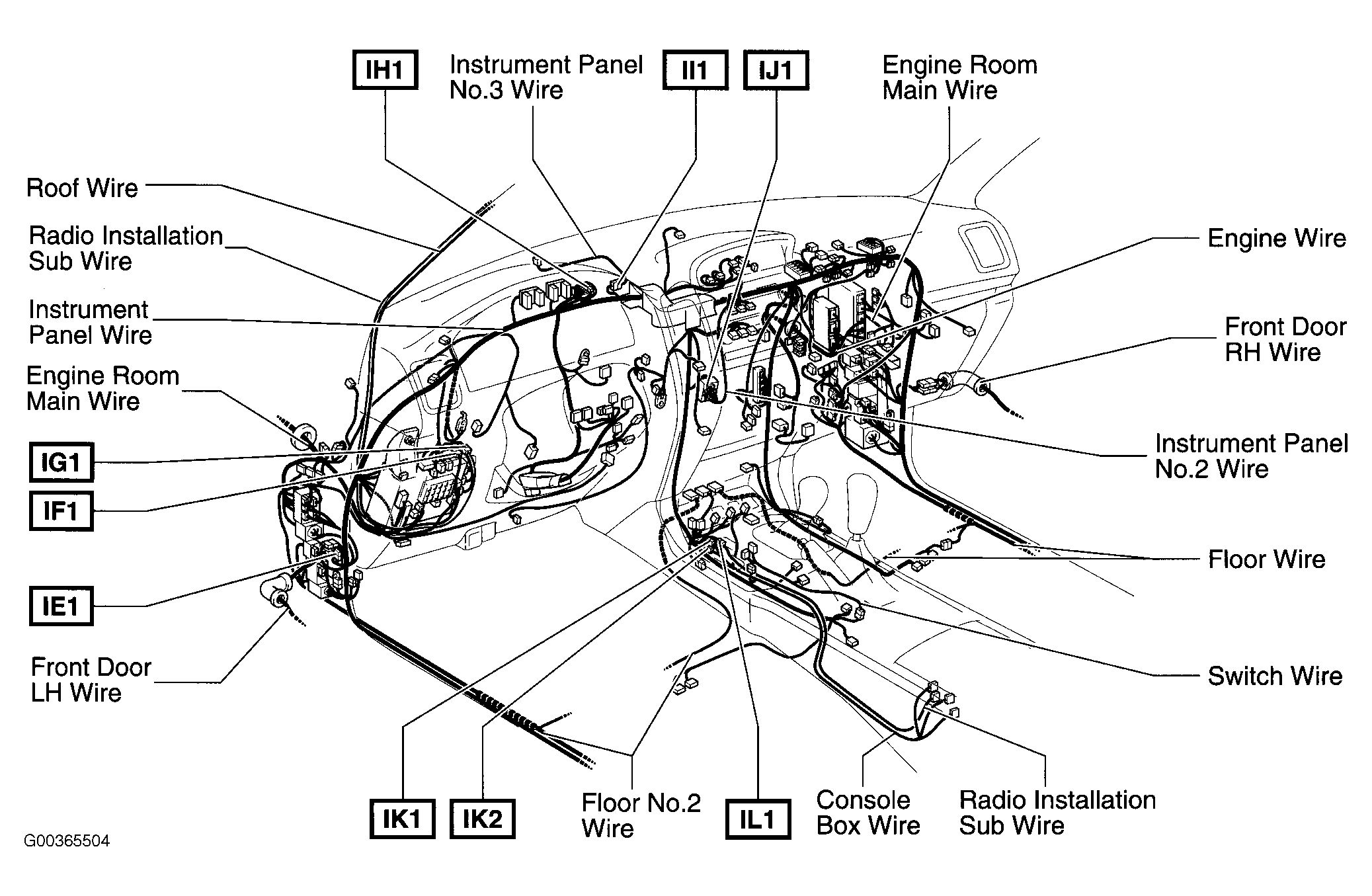 IH1

Instrument Panel No.3 Wire

II1

IJ1

Engine Room Main Wire

Roof Wire

Radio Installation Sub Wire

Instrument Panel Wire

Engine Room Main Wire

IG1

IF1

IE1

Front Door LH Wire

Engine Wire

Front Door RH Wire

Instrument Panel No.2 Wire

Floor Wire

Switch Wire

IK1

IK2

Floor No.2 Wire

IL1

Console Box Wire

Radio Installation Sub Wire

G00365504