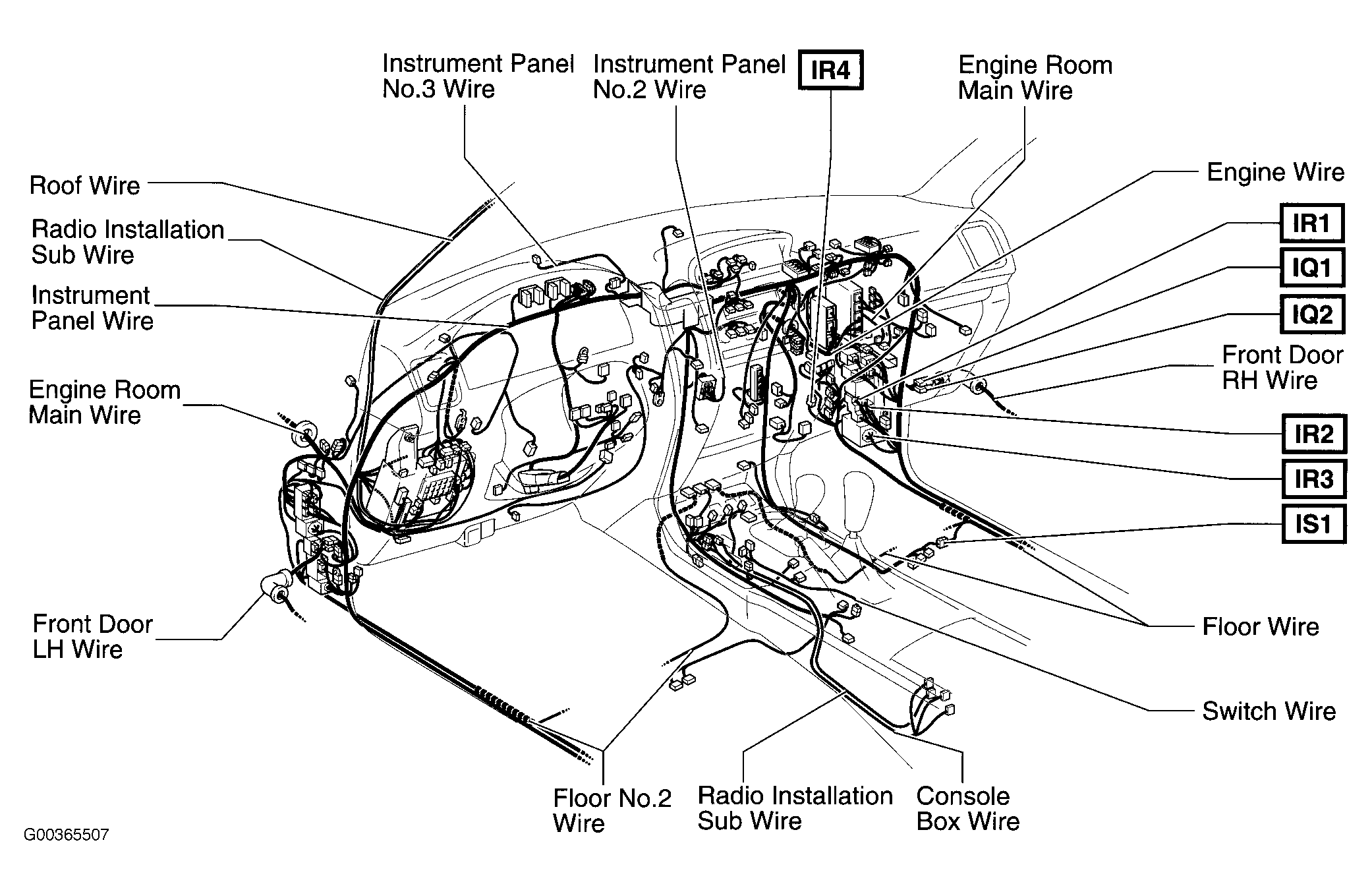 Instrument Panel No.3 Wire

Instrument Panel No.2 Wire

IR4

Engine Room Main Wire

Roof Wire

Radio Installation Sub Wire

Instrument Panel Wire

Engine Room Main Wire

Front Door LH Wire

Engine Wire

IR1

IQ1

IQ2

Front Door RH Wire

IR2

IR3

IS1

Floor Wire

Switch Wire

Floor No.2 Wire

Radio Installation Sub Wire

Console Box Wire

G00365507