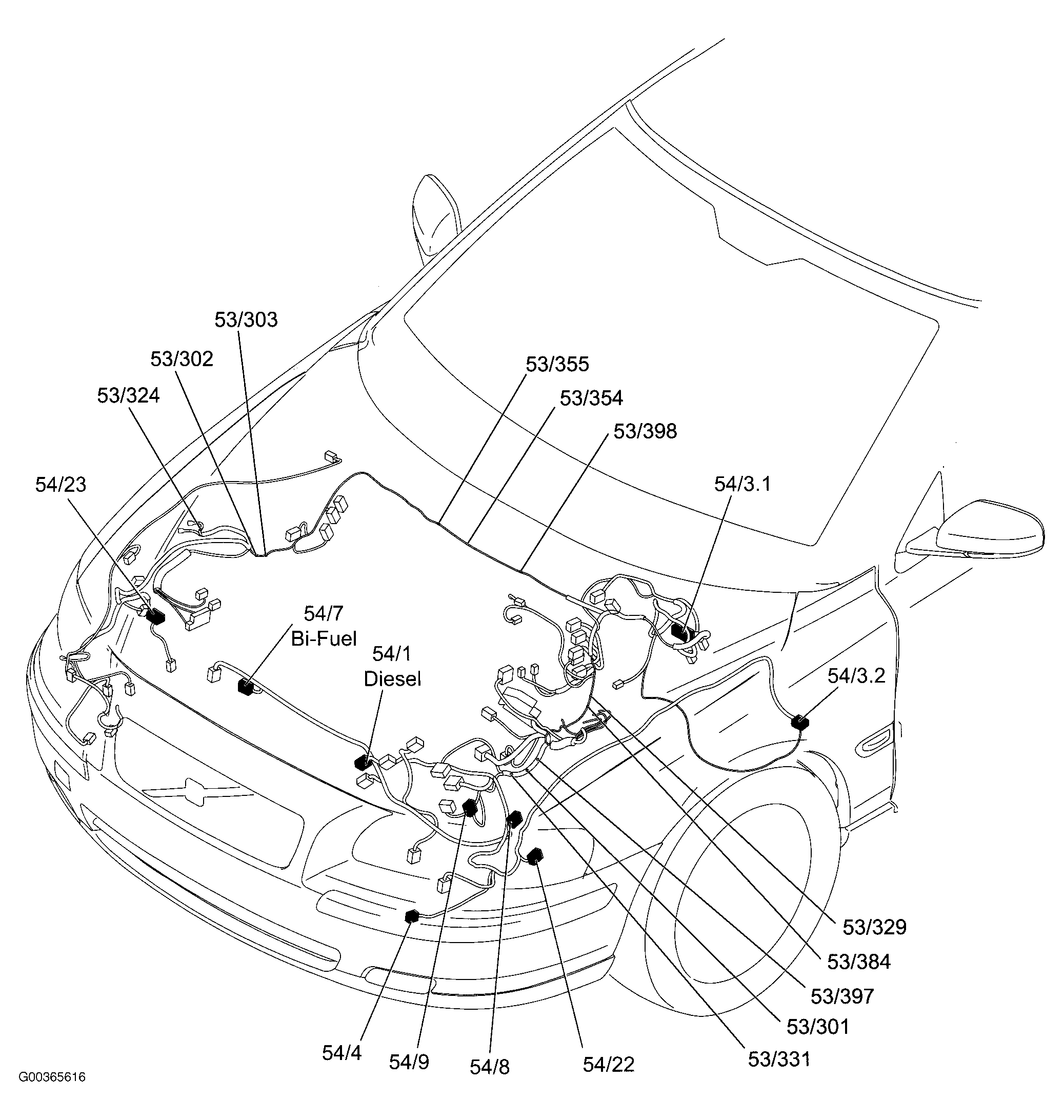 53/303
53/302
53/324
53/355
53/354
53/398
54/23
54/3.1
54/7
Bi-Fuel
54/1
Diesel
54/3.2
53/329
53/384
53/397
53/301
53/331
54/4
54/9
54/8
54/22
G00365616