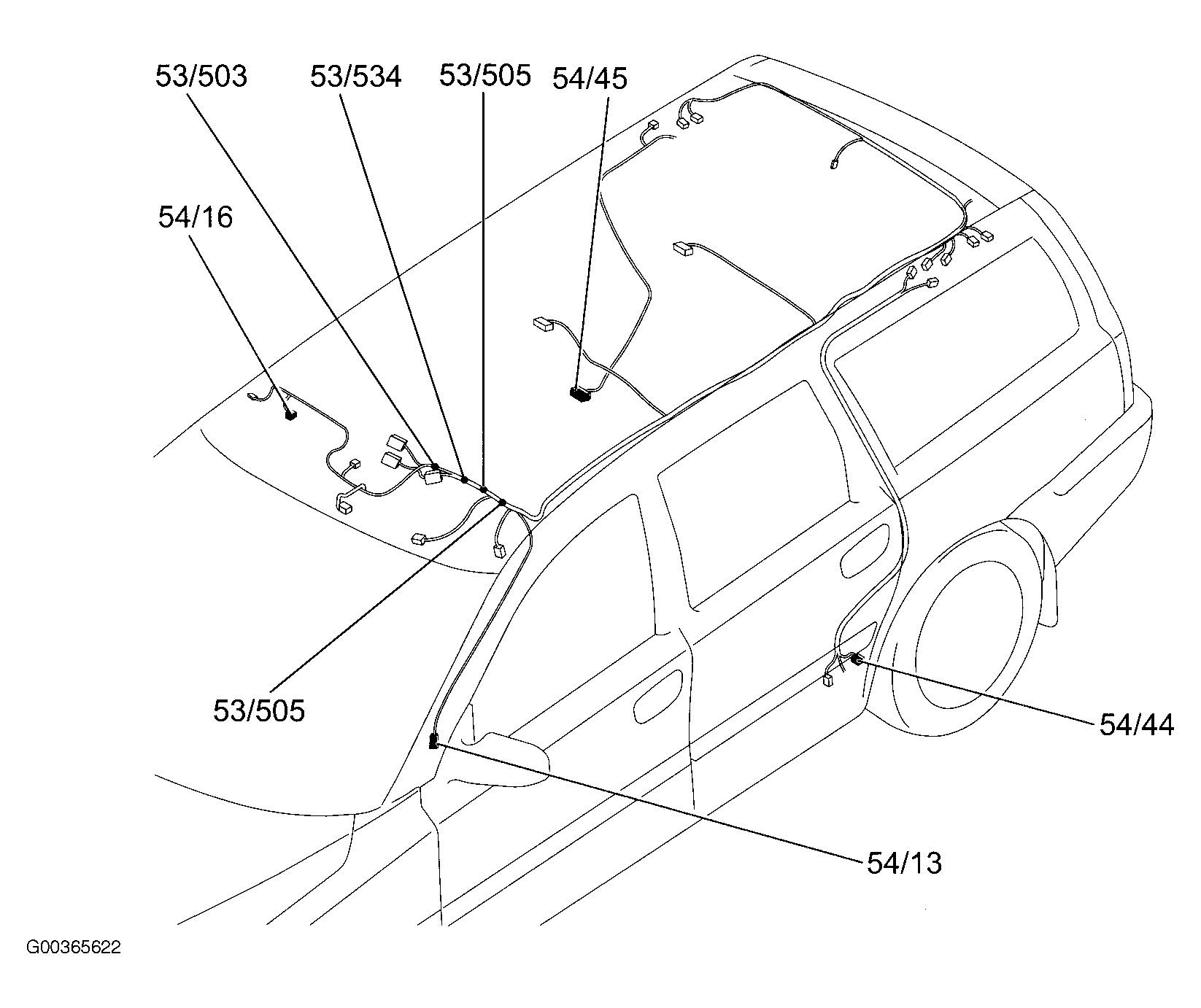 53/503
53/534
53/505
54/45
54/16
53/505
54/44
54/13
G00365622