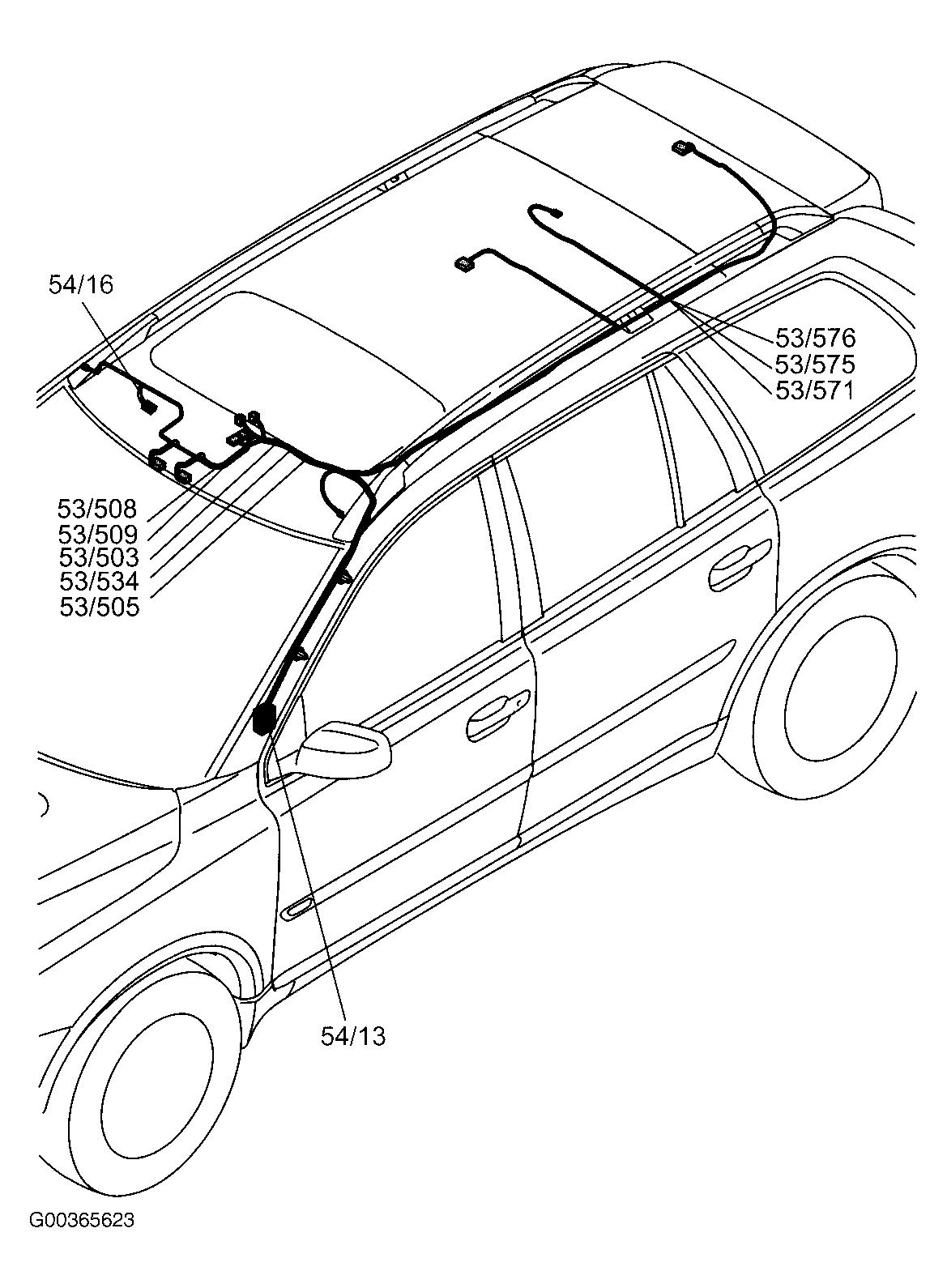 54/16

53/576
53/575
53/571

53/508
53/509
53/503
53/534
53/505

54/13

G00365623