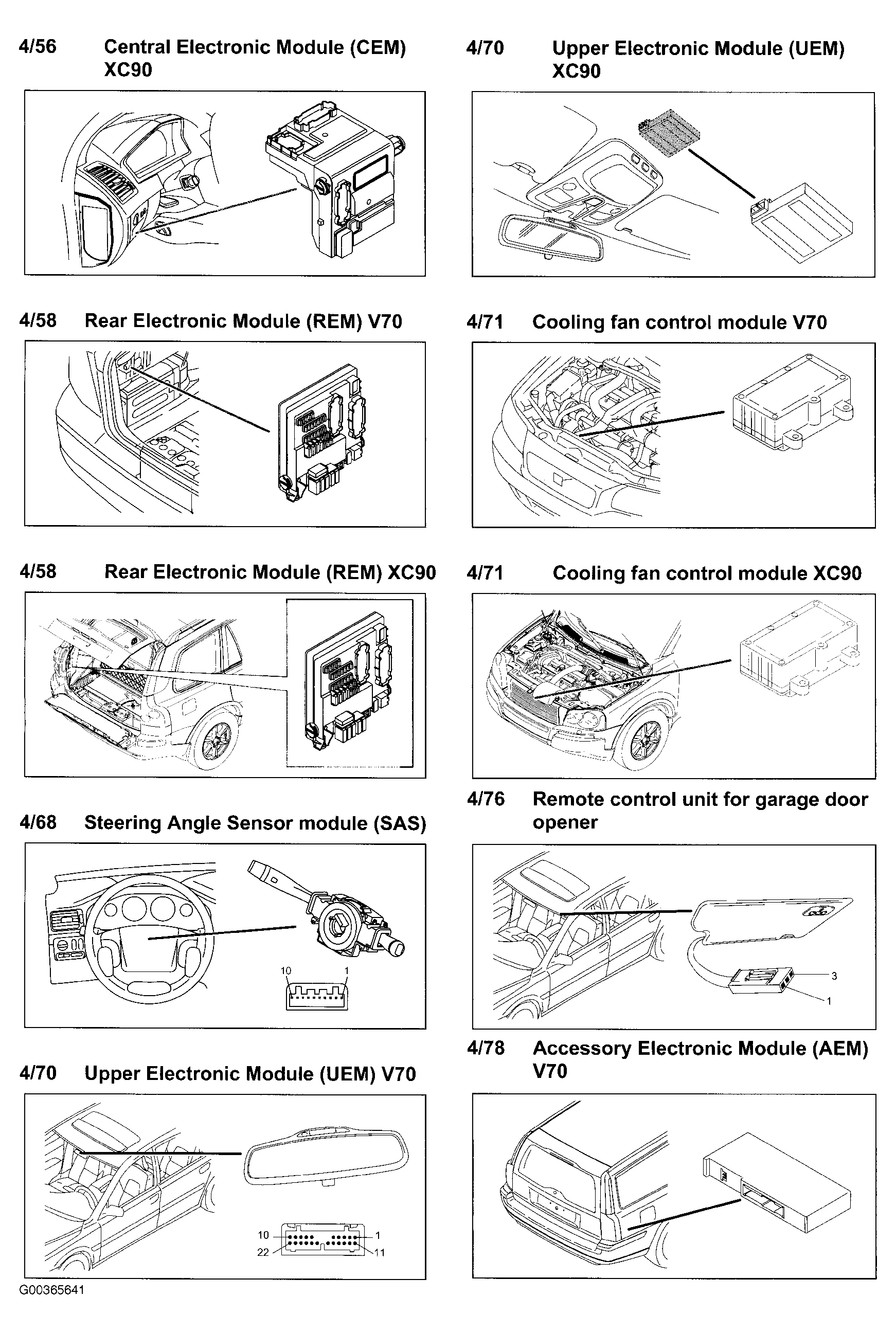 4/56 Central Electronic Module (CEM) XC90

4/58 Rear Electronic Module (REM) V70

4/58 Rear Electronic Module (REM) XC90

4/68 Steering Angle Sensor module (SAS)

10 1

4/70 Upper Electronic Module (UEM) V70

10 1
22 11

G00365641

4/70 Upper Electronic Module (UEM) XC90

4/71 Cooling fan control module V70

4/71 Cooling fan control module XC90

4/76 Remote control unit for garage door opener

3
1

4/78 Accessory Electronic Module (AEM) V70