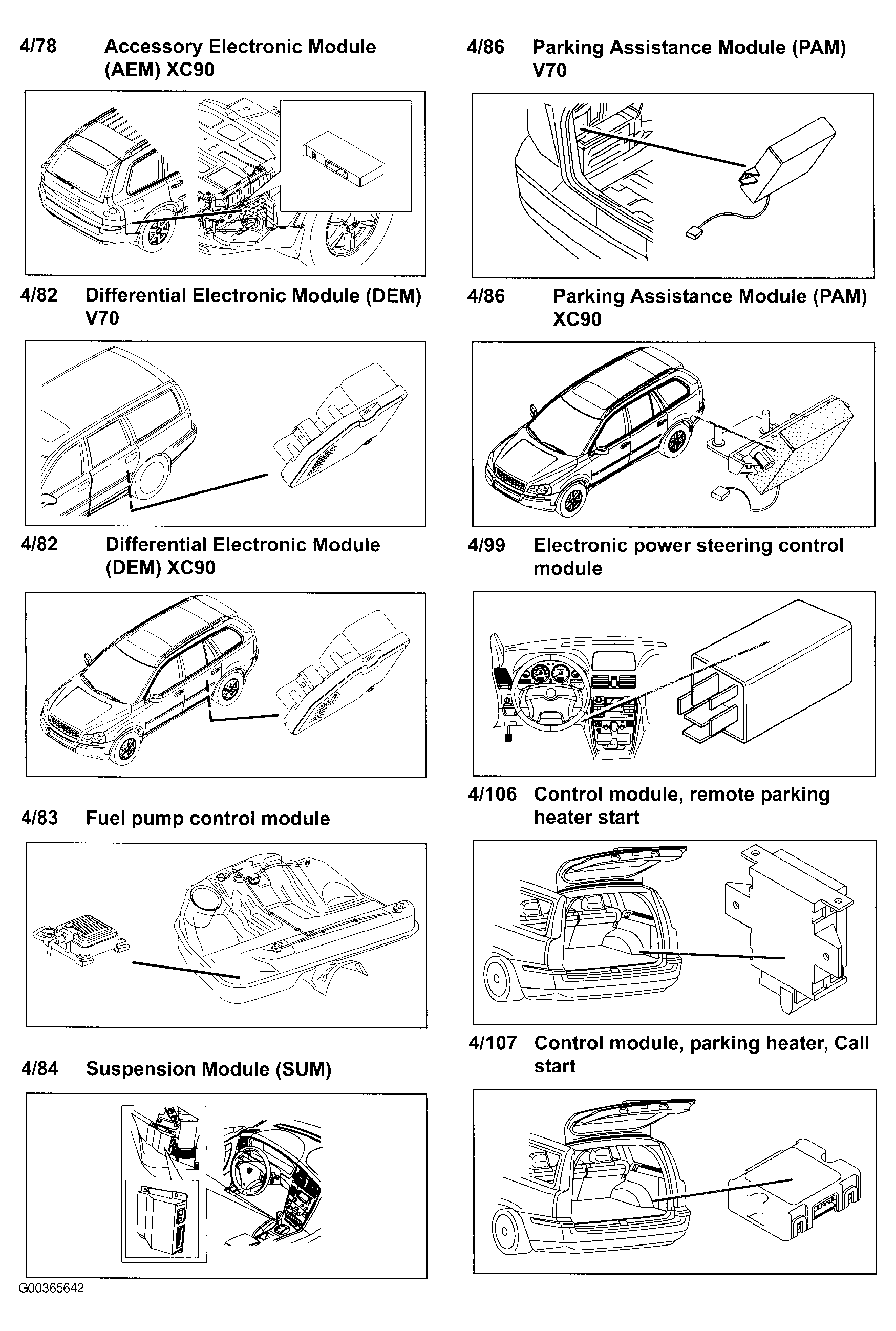 4/78 Accessory Electronic Module (AEM) XC90

4/82 Differential Electronic Module (DEM) V70

4/82 Differential Electronic Module (DEM) XC90

4/83 Fuel pump control module

4/84 Suspension Module (SUM)

G00365642

4/86 Parking Assistance Module (PAM) V70

4/86 Parking Assistance Module (PAM) XC90

4/99 Electronic power steering control module

4/106 Control module, remote parking heater start

4/107 Control module, parking heater, Call start