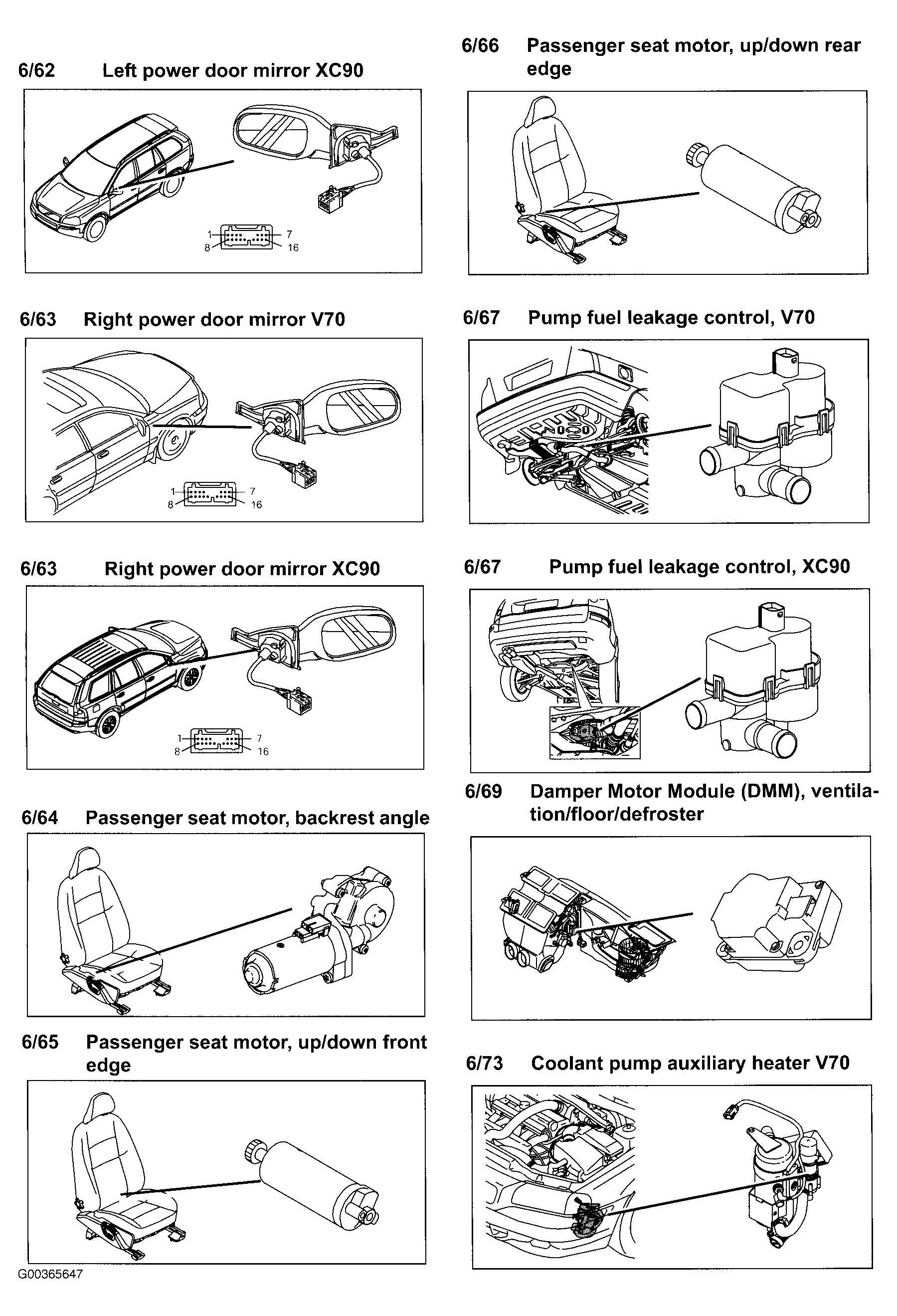 6/62 Left power door mirror XC90

1 7
8 16

6/63 Right power door mirror V70

1 7
8 16

6/63 Right power door mirror XC90

1 7
8 16

6/64 Passenger seat motor, backrest angle

6/65 Passenger seat motor, up/down front edge

G00365647

6/66 Passenger seat motor, up/down rear edge

6/67 Pump fuel leakage control, V70

6/67 Pump fuel leakage control, XC90

6/69 Damper Motor Module (DMM), ventilation/floor/defroster

6/73 Coolant pump auxiliary heater V70