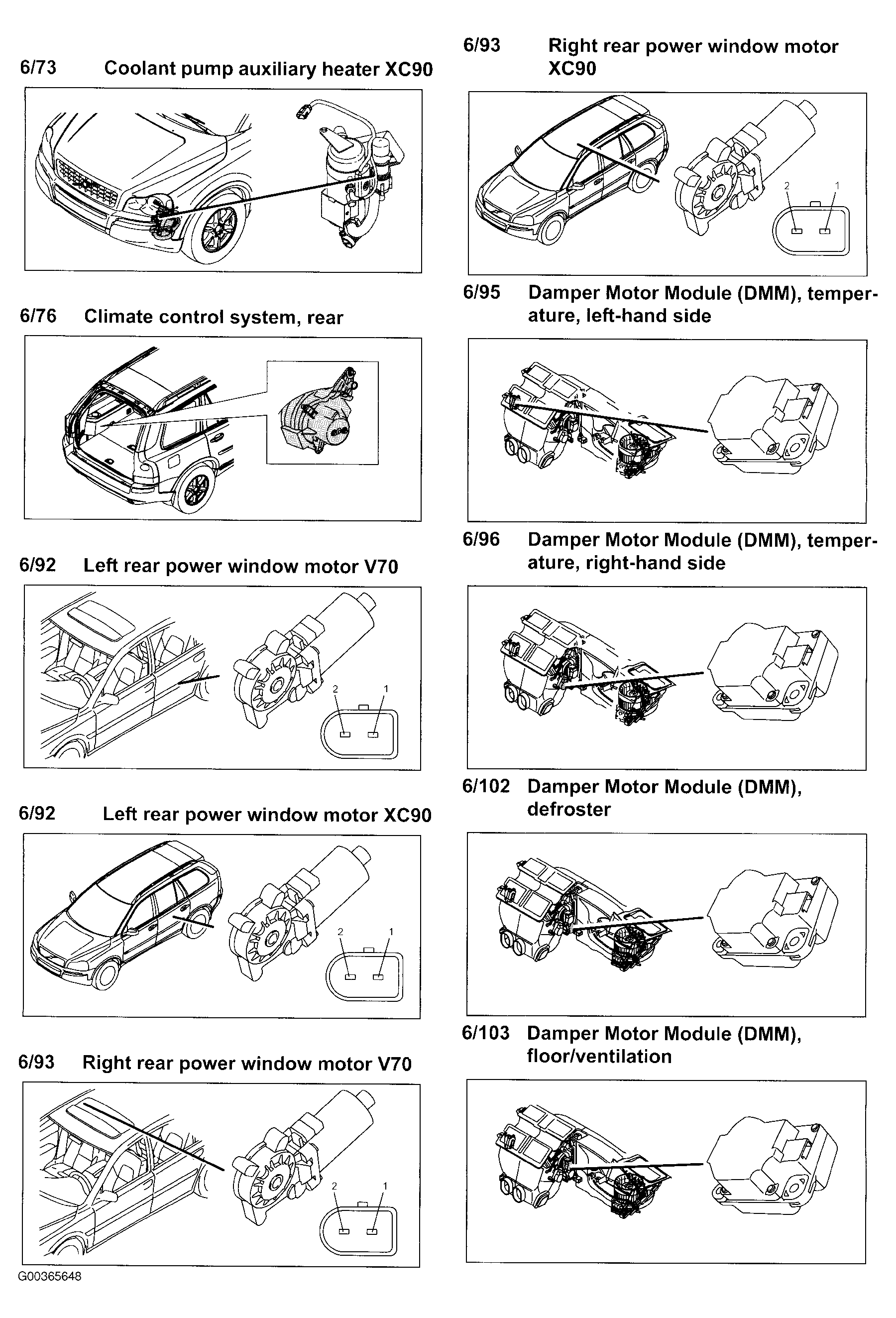 6/73 Coolant pump auxiliary heater XC90

6/76 Climate control system, rear

6/92 Left rear power window motor V70

2 1

6/92 Left rear power window motor XC90

2 1

6/93 Right rear power window motor V70

2 1

G00365648

6/93 Right rear power window motor XC90

2 1

6/95 Damper Motor Module (DMM), temperature, left-hand side

6/96 Damper Motor Module (DMM), temperature, right-hand side

6/102 Damper Motor Module (DMM), defroster

6/103 Damper Motor Module (DMM), floor/ventilation