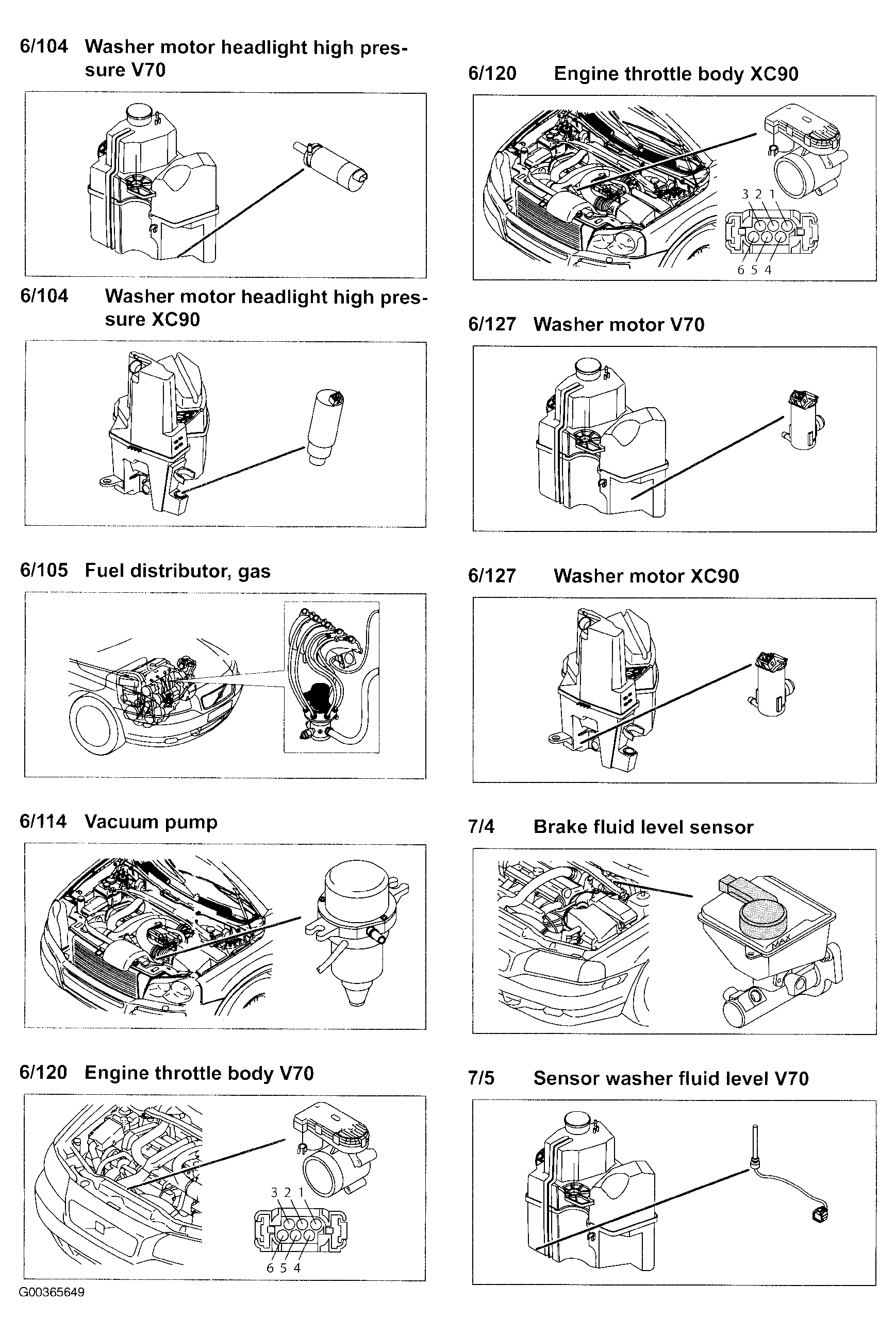 6/104 Washer motor headlight high pressure V70

6/104 Washer motor headlight high pressure XC90

6/105 Fuel distributor, gas

6/114 Vacuum pump

6/120 Engine throttle body V70

3 2 1

6 5 4

G00365649

6/120 Engine throttle body XC90

3 2 1

6 5 4

6/127 Washer motor V70

6/127 Washer motor XC90

7/4 Brake fluid level sensor

MAX

7/5 Sensor washer fluid level V70