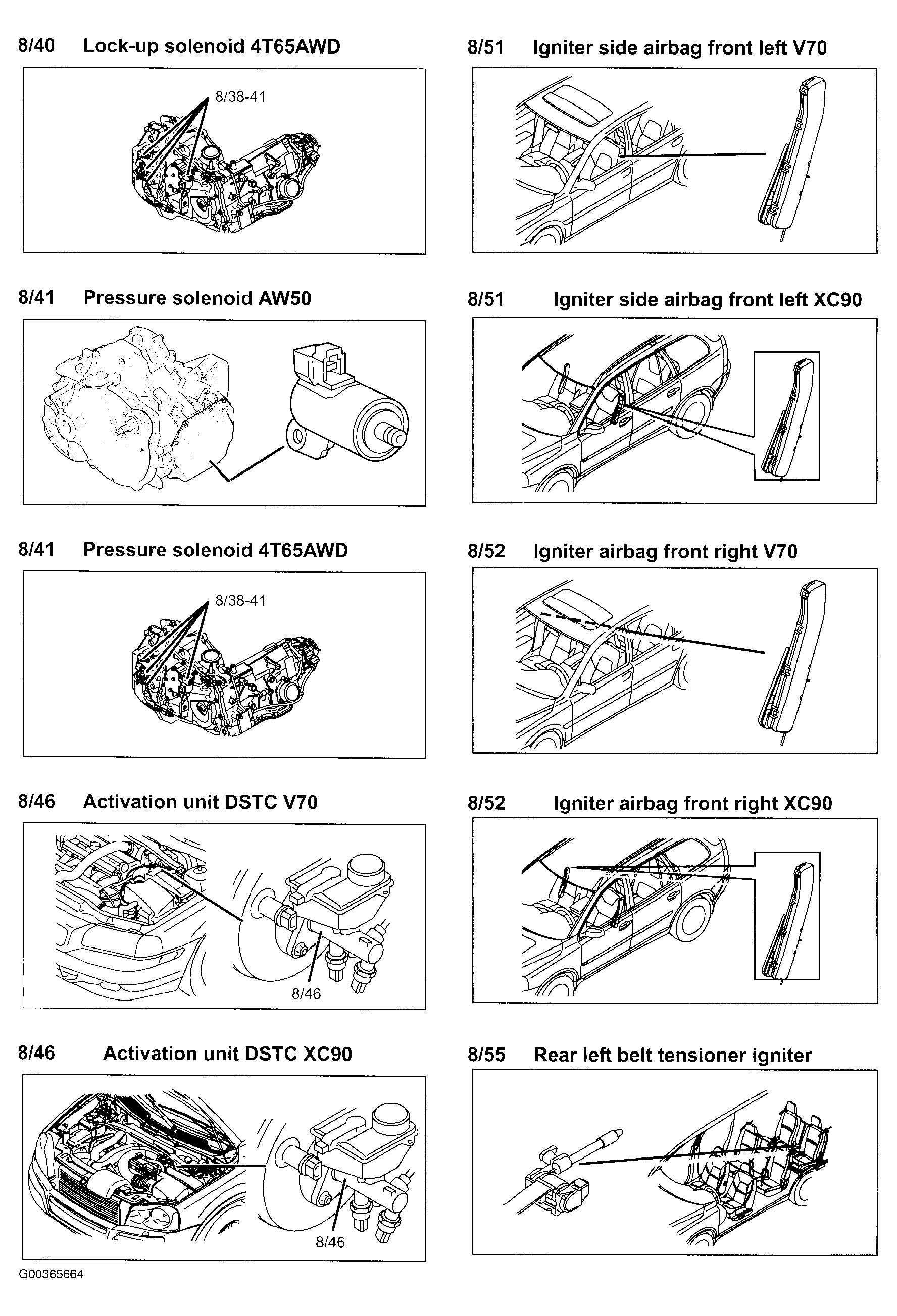 8/40 Lock-up solenoid 4T65AWD

8/38-41

8/41 Pressure solenoid AW50

8/41 Pressure solenoid 4T65AWD

8/38-41

8/46 Activation unit DSTC V70

8/46

8/46 Activation unit DSTC XC90

8/46

G00365664

8/51 Igniter side airbag front left V70

8/51 Igniter side airbag front left XC90

8/52 Igniter airbag front right V70

8/52 Igniter airbag front right XC90

8/55 Rear left belt tensioner igniter