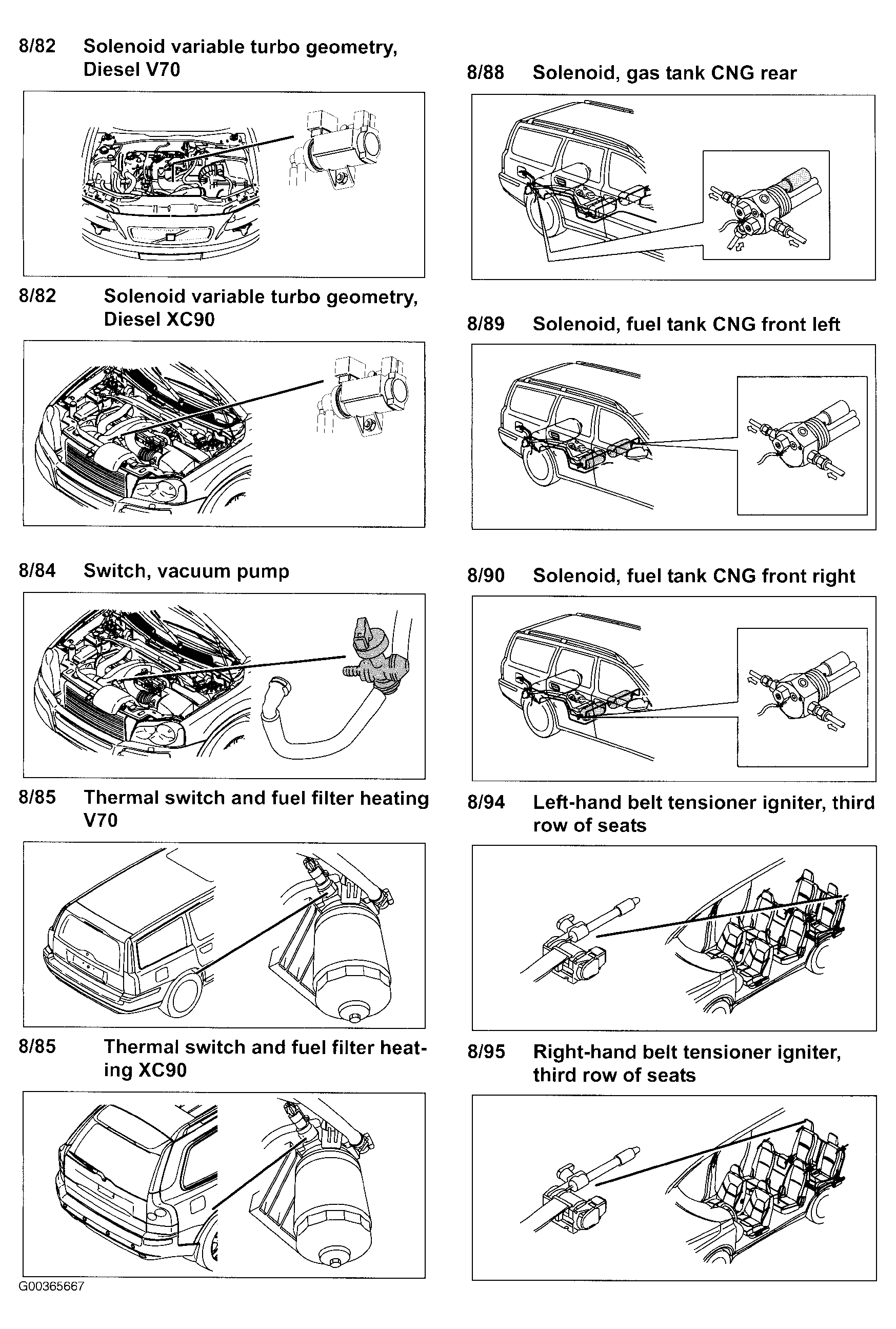 8/82 Solenoid variable turbo geometry, Diesel V70

8/82 Solenoid variable turbo geometry, Diesel XC90

8/84 Switch, vacuum pump

8/85 Thermal switch and fuel filter heating V70

8/85 Thermal switch and fuel filter heating XC90

G00365667

8/88 Solenoid, gas tank CNG rear

8/89 Solenoid, fuel tank CNG front left

8/90 Solenoid, fuel tank CNG front right

8/94 Left-hand belt tensioner igniter, third row of seats

8/95 Right-hand belt tensioner igniter, third row of seats