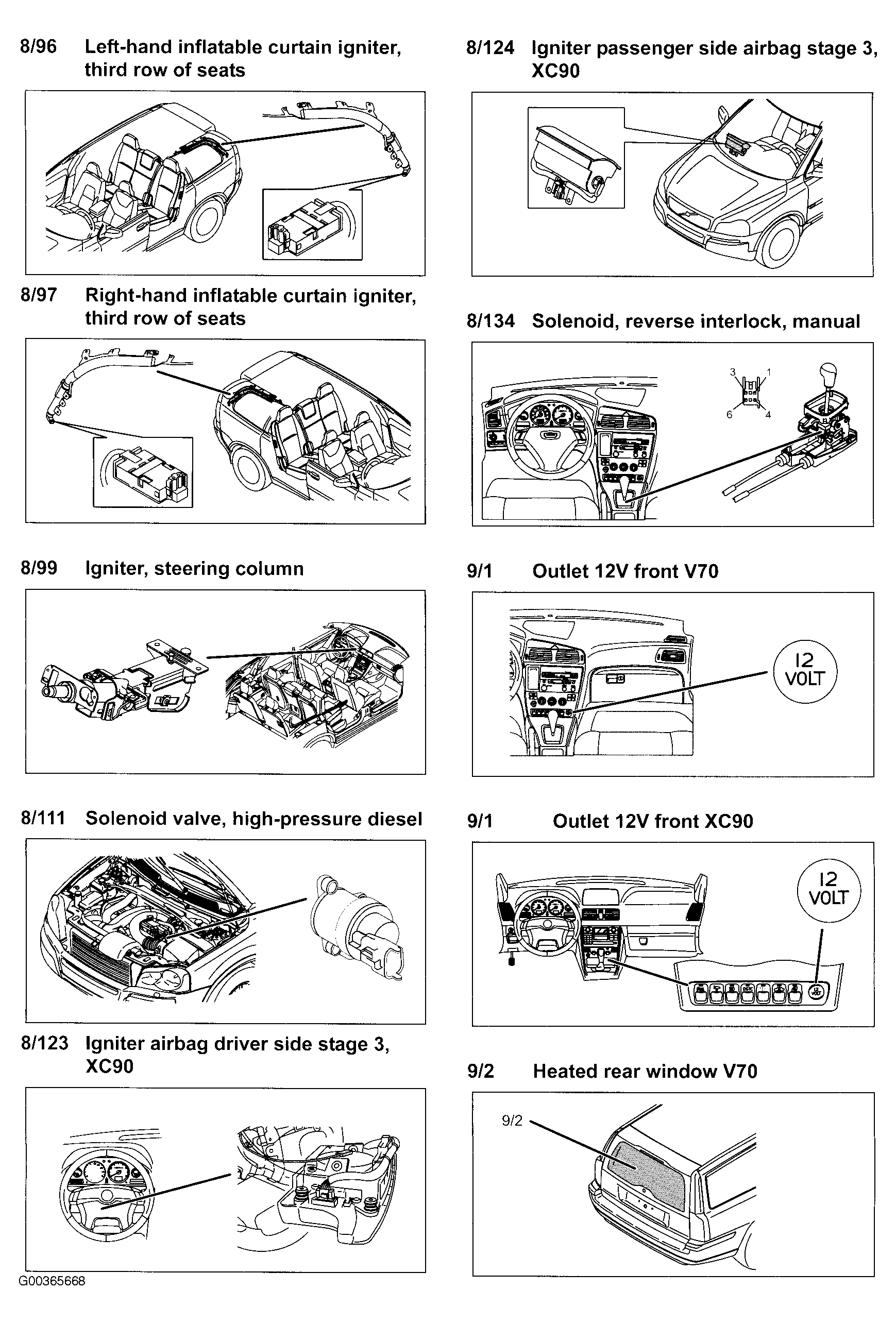 8/96 Left-hand inflatable curtain igniter, third row of seats

8/97 Right-hand inflatable curtain igniter, third row of seats

8/99 Igniter, steering column

8/111 Solenoid valve, high-pressure diesel

8/123 Igniter airbag driver side stage 3, XC90

G00365668

8/124 Igniter passenger side airbag stage 3, XC90

8/134 Solenoid, reverse interlock, manual

3 1 6 4

9/1 Outlet 12V front V70

12 VOLT

9/1 Outlet 12V front XC90

12 VOLT

9/2 Heated rear window V70

9/2