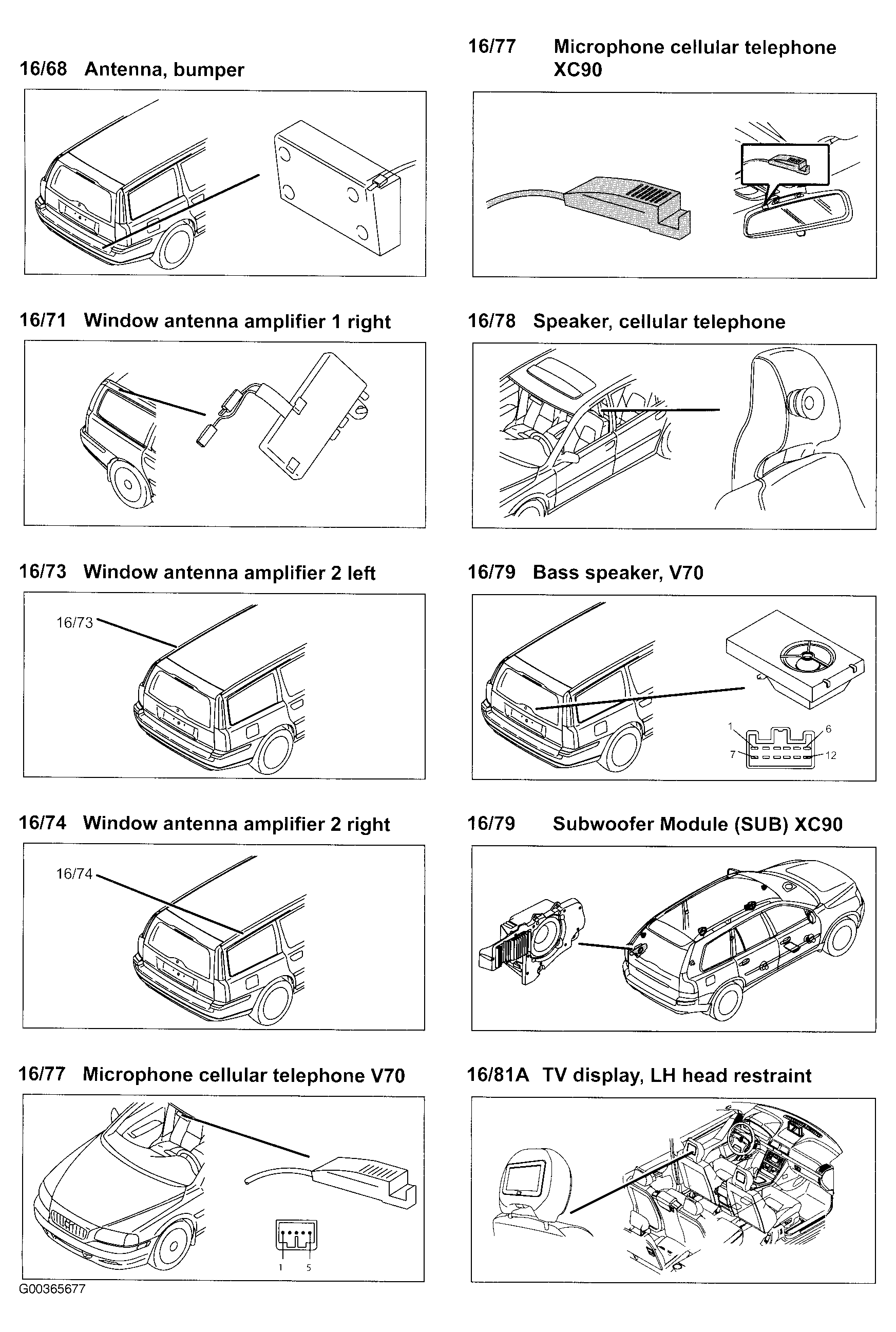 16/68 Antenna, bumper

16/71 Window antenna amplifier 1 right

16/73 Window antenna amplifier 2 left

16/73

16/74 Window antenna amplifier 2 right

16/74

16/77 Microphone cellular telephone V70

1 5

G00365677

16/77 Microphone cellular telephone XC90

16/78 Speaker, cellular telephone

16/79 Bass speaker, V70

1 6 7 12

16/79 Subwoofer Module (SUB) XC90

16/81A TV display, LH head restraint