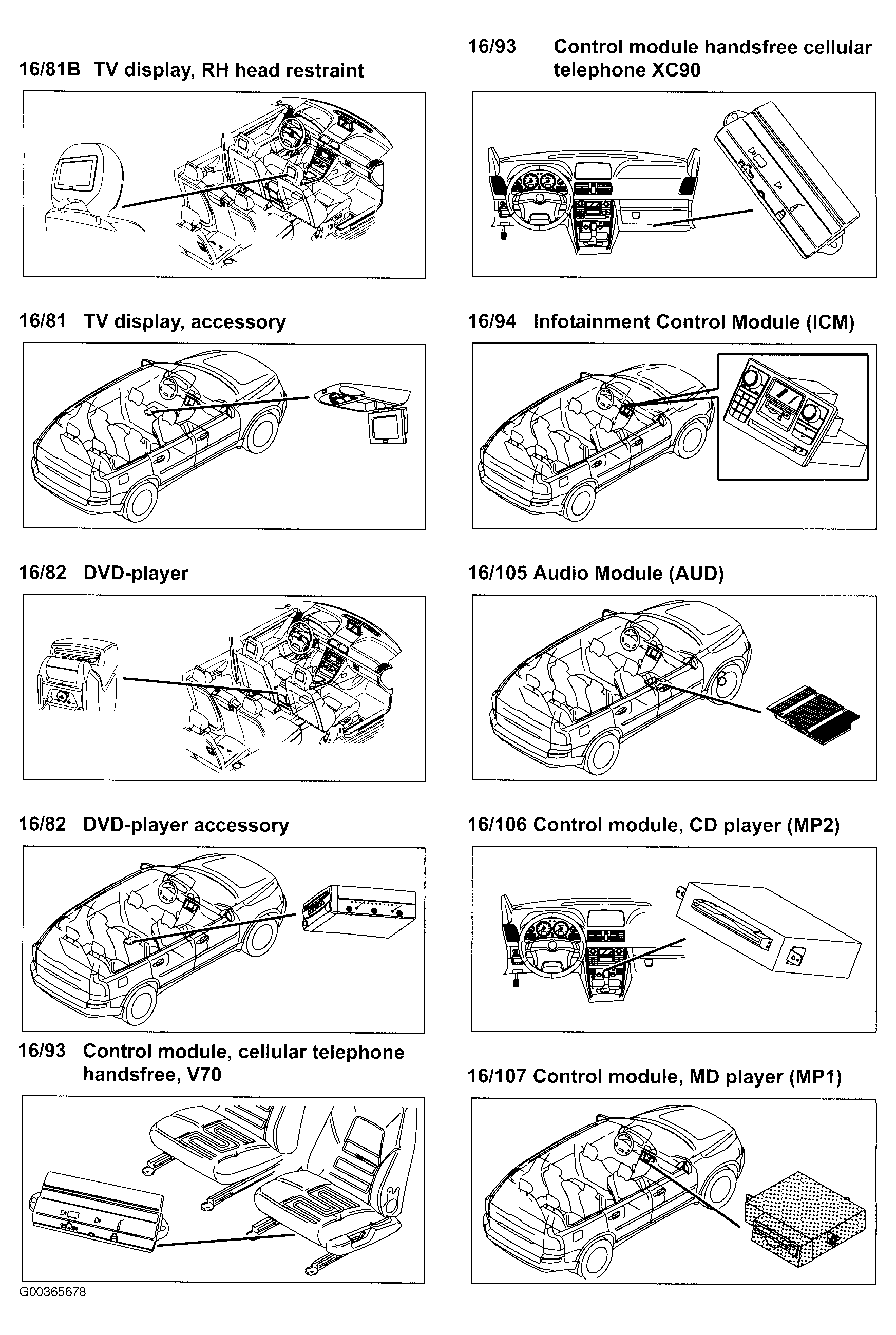 16/81B TV display, RH head restraint

16/81 TV display, accessory

16/82 DVD-player

16/82 DVD-player accessory

16/93 Control module, cellular telephone handsfree, V70

G00365678

16/93 Control module handsfree cellular telephone XC90

16/94 Infotainment Control Module (ICM)

16/105 Audio Module (AUD)

16/106 Control module, CD player (MP2)

16/107 Control module, MD player (MP1)