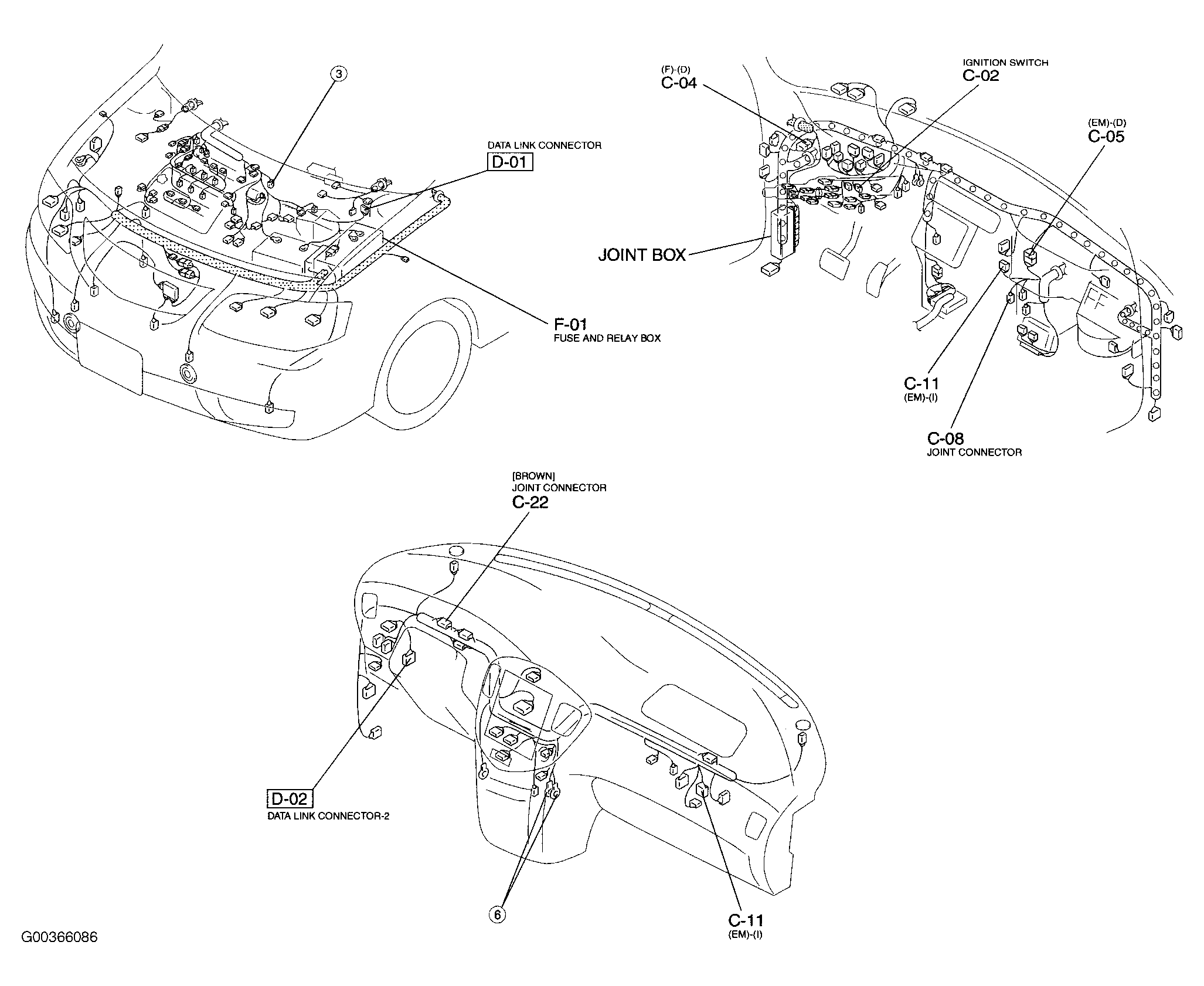 3

DATA LINK CONNECTOR
D-01

F-01
FUSE AND RELAY BOX

(F)-(D)
C-04

IGNITION SWITCH
C-02

(EM)-(D)
C-05

JOINT BOX

C-11
(EM)-(I)

C-08
JOINT CONNECTOR

[BROWN]
JOINT CONNECTOR
C-22

D-02
DATA LINK CONNECTOR-2

6

C-11
(EM)-(I)

G00366086