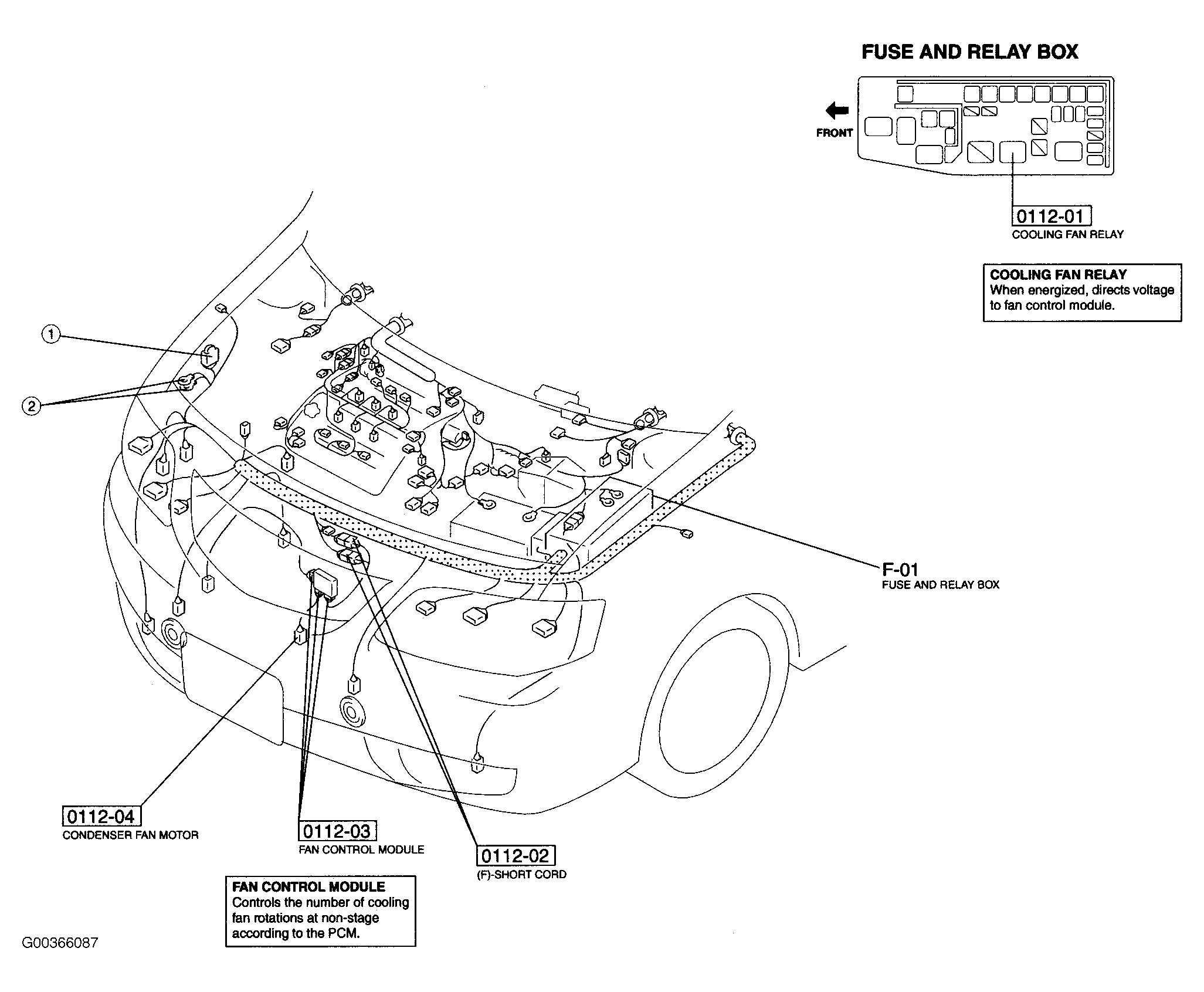 FUSE AND RELAY BOX

FRONT

0112-01
COOLING FAN RELAY

COOLING FAN RELAY
When energized, directs voltage to fan control module.

1

2

F-01
FUSE AND RELAY BOX

0112-04
CONDENSER FAN MOTOR

0112-03
FAN CONTROL MODULE

0112-02
(F)-SHORT CORD

FAN CONTROL MODULE
Controls the number of cooling fan rotations at non-stage according to the PCM.

G00366087