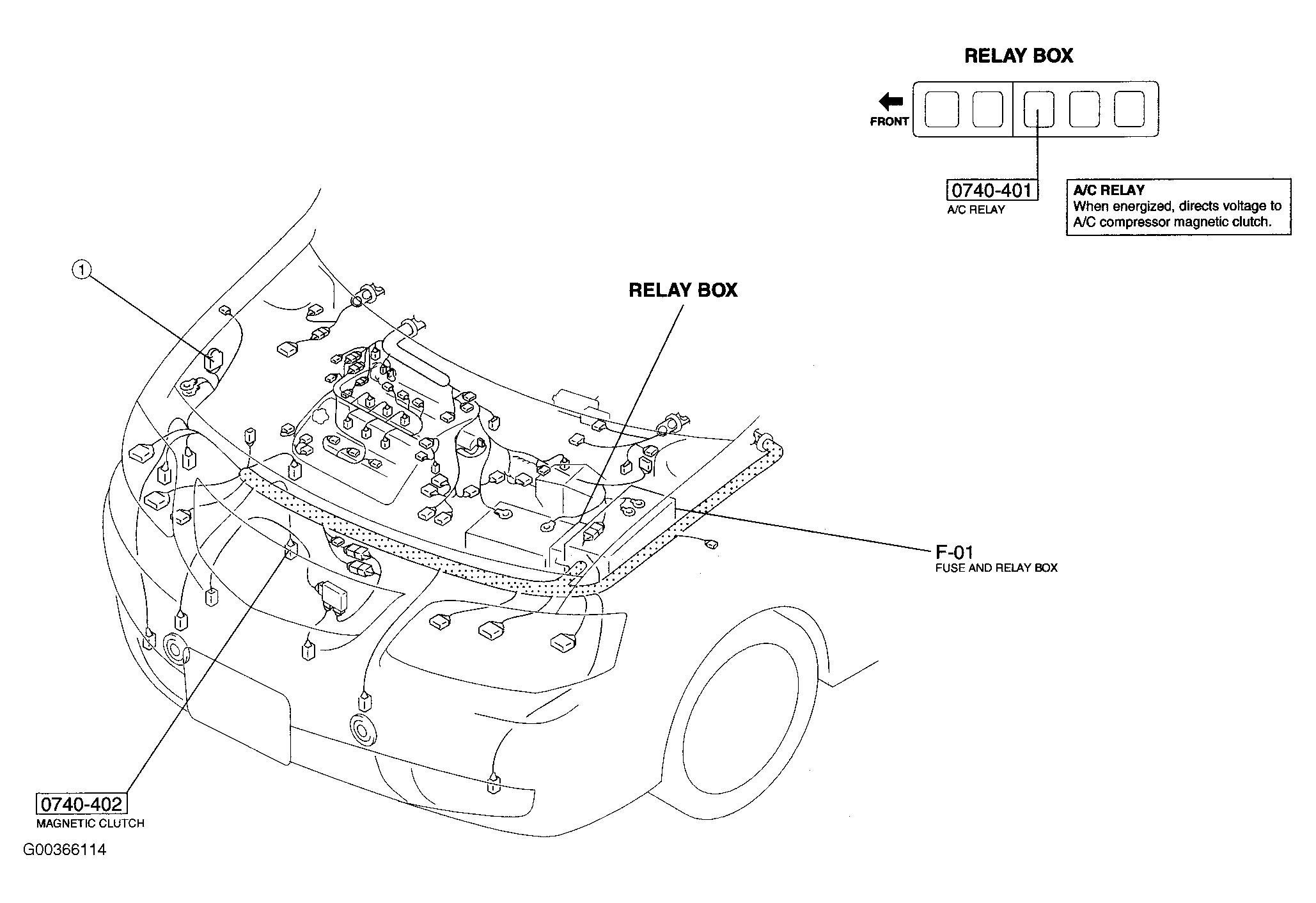 RELAY BOX

FRONT

0740-401
A/C RELAY

A/C RELAY
When energized, directs voltage to A/C compressor magnetic clutch.

1

RELAY BOX

F-01
FUSE AND RELAY BOX

0740-402
MAGNETIC CLUTCH

G00366114