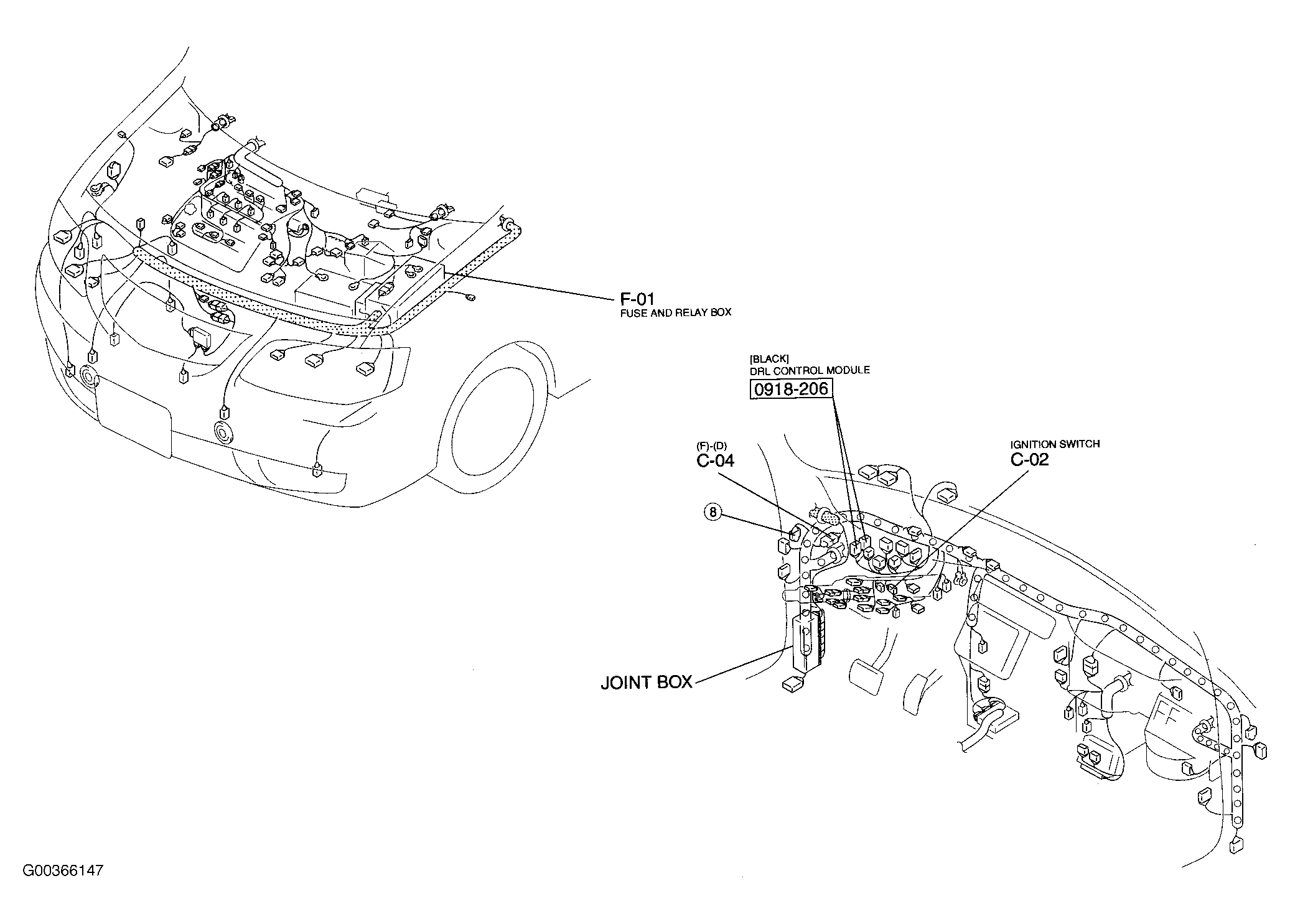 F-01
FUSE AND RELAY BOX

[BLACK]
DRL CONTROL MODULE
0918-206

(F)-(D)
C-04

IGNITION SWITCH
C-02

8

JOINT BOX

G00366147