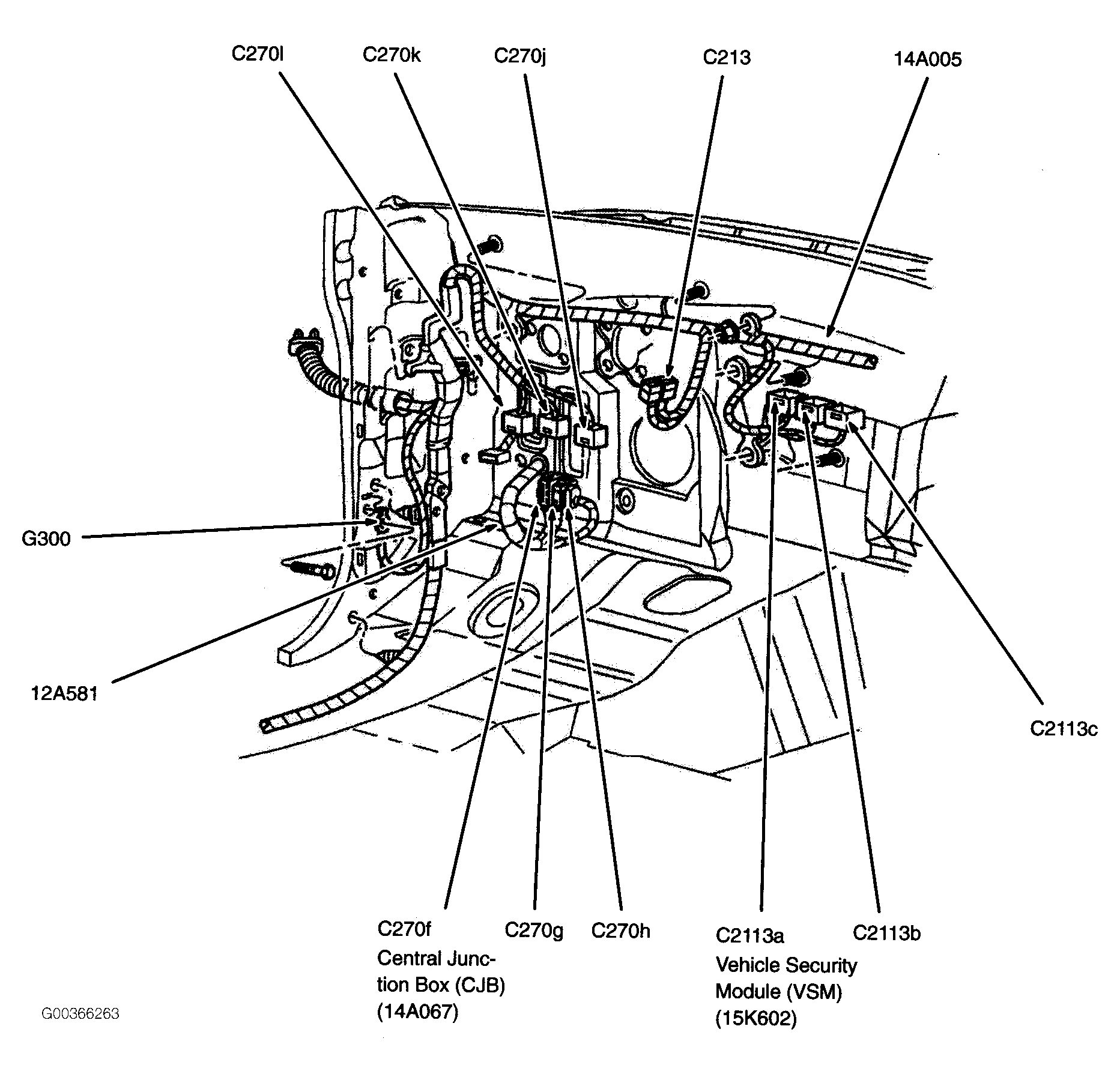 C270l
C270k
C270j
C213
14A005

G300

12A581

C2113c

C270f
Central Junction Box (CJB)
(14A067)

C270g
C270h

C2113a
Vehicle Security Module (VSM)
(15K602)

C2113b

G00366263