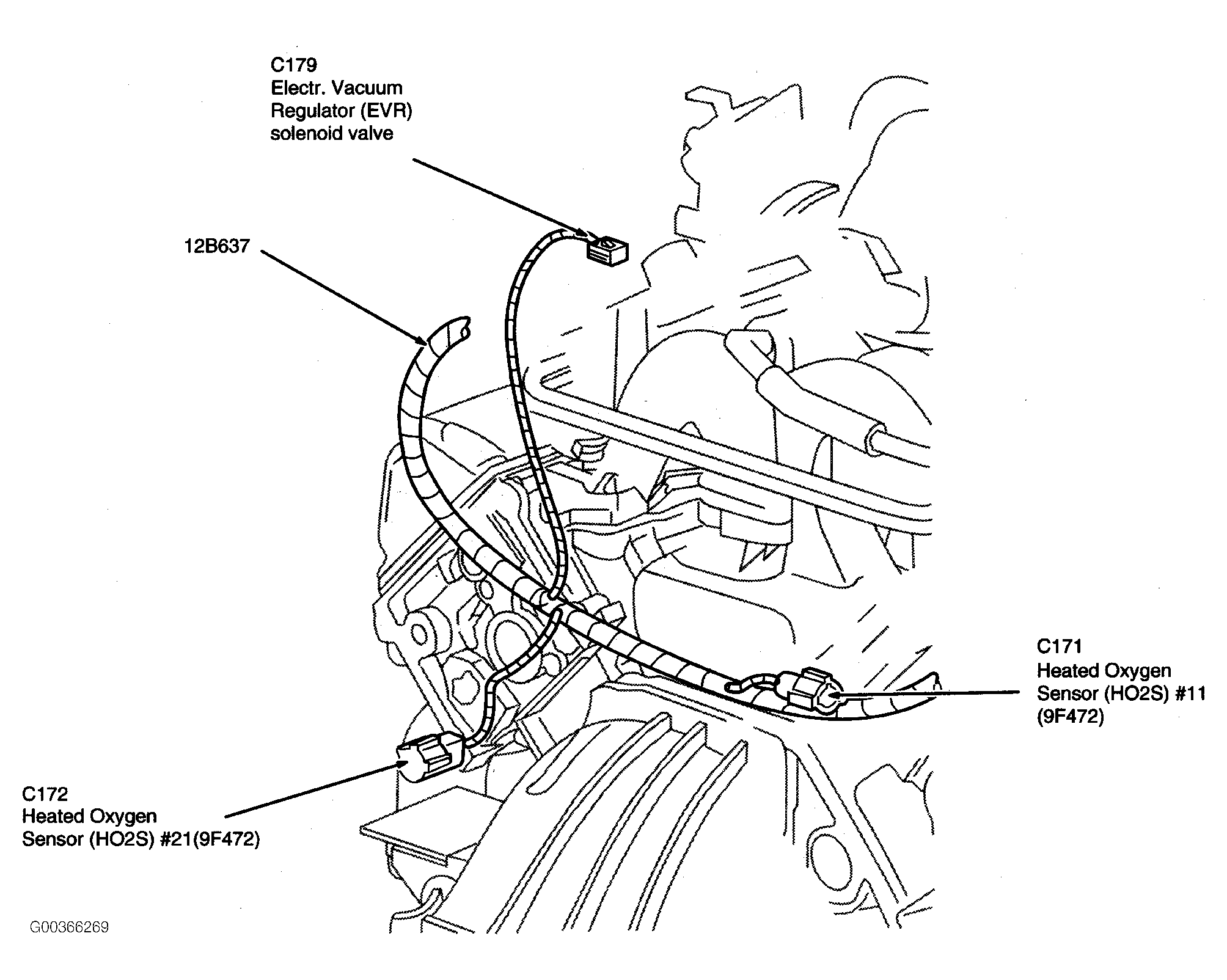 C179
Electr. Vacuum
Regulator (EVR)
solenoid valve

12B637

C171
Heated Oxygen
Sensor (HO2S) #11
(9F472)

C172
Heated Oxygen
Sensor (HO2S) #21(9F472)

G00366269