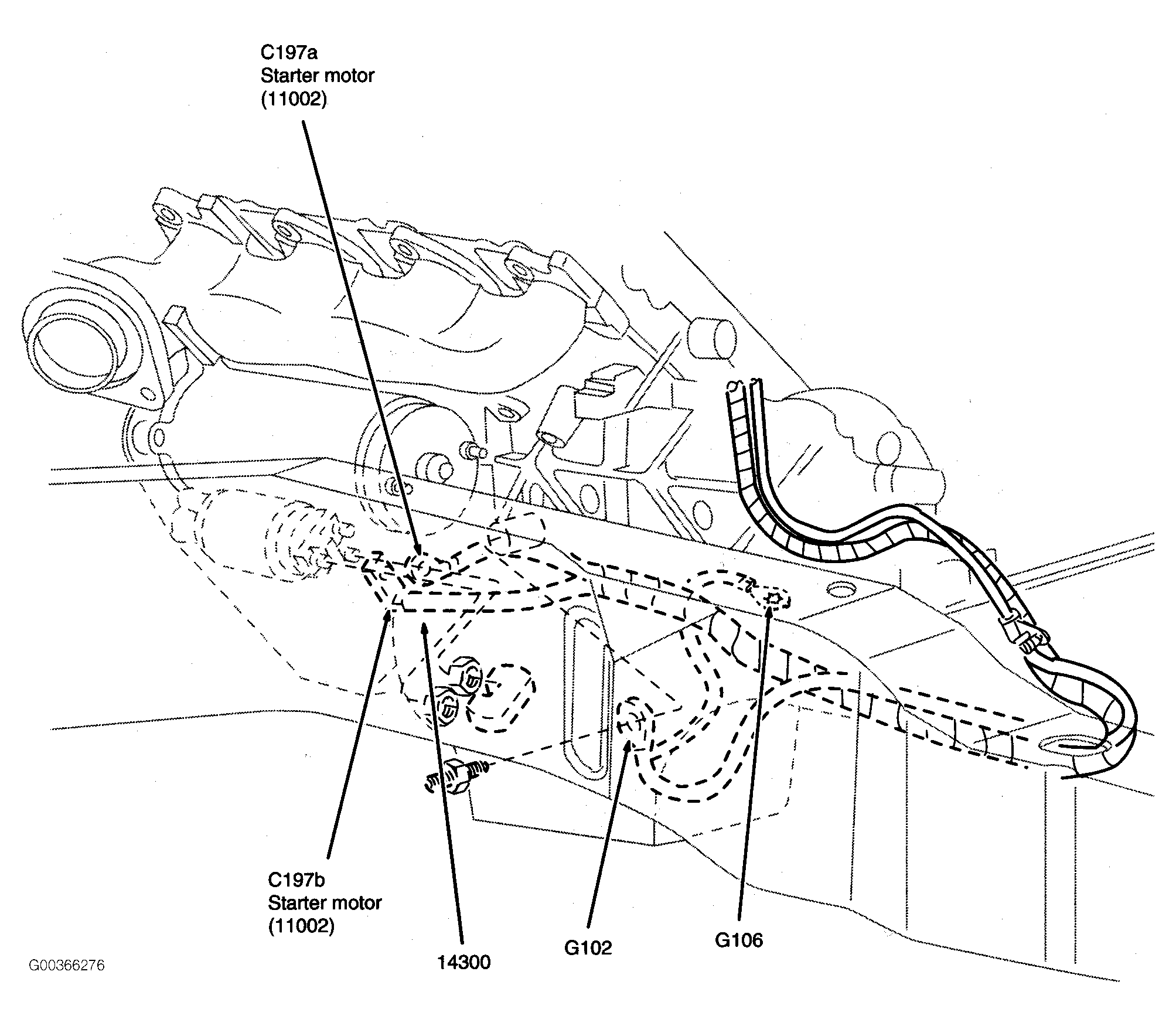 C197a
Starter motor
(11002)

C197b
Starter motor
(11002)

14300

G102

G106

G00366276