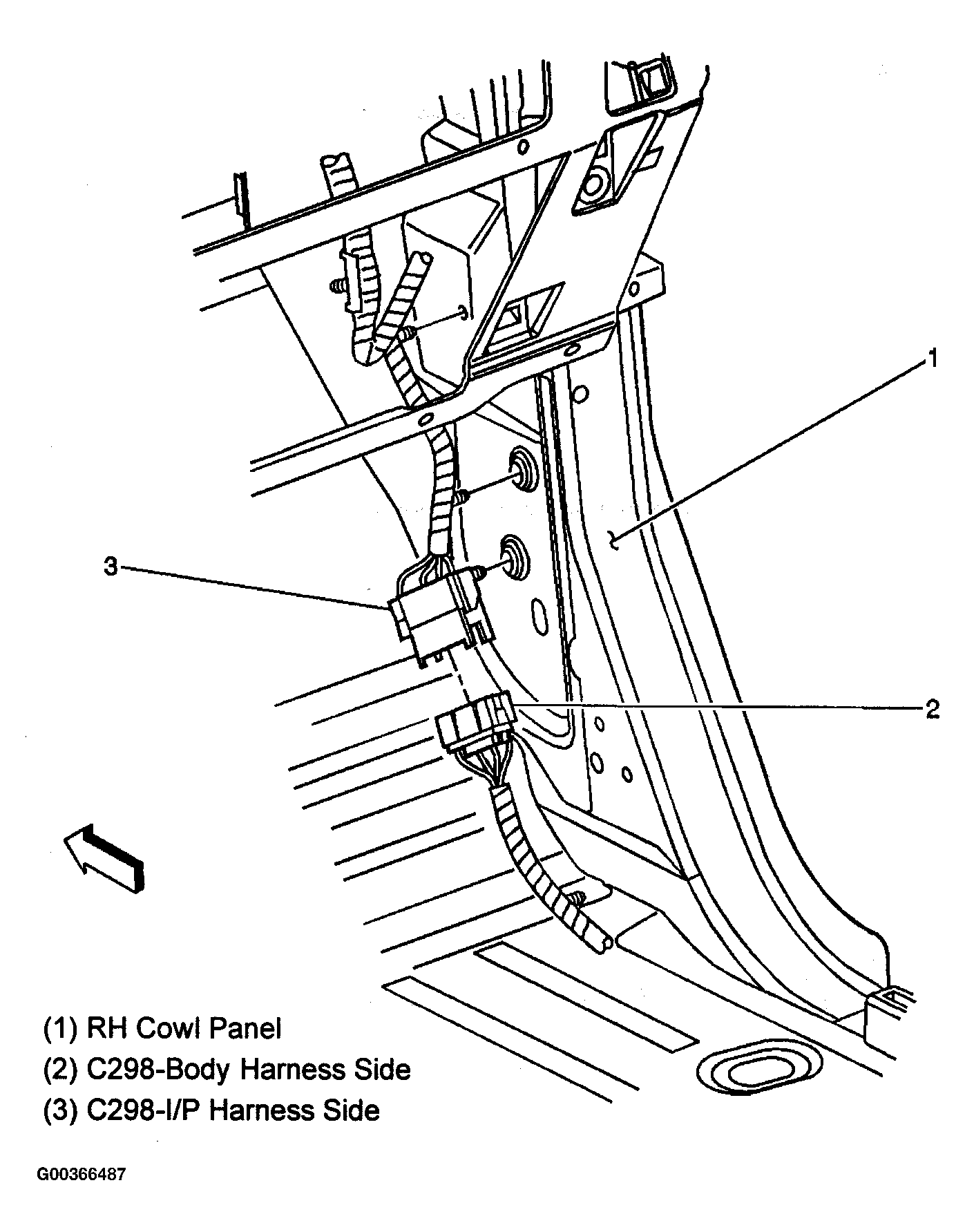 1

3

2

(1) RH Cowl Panel
(2) C298-Body Harness Side
(3) C298-I/P Harness Side

G00366487